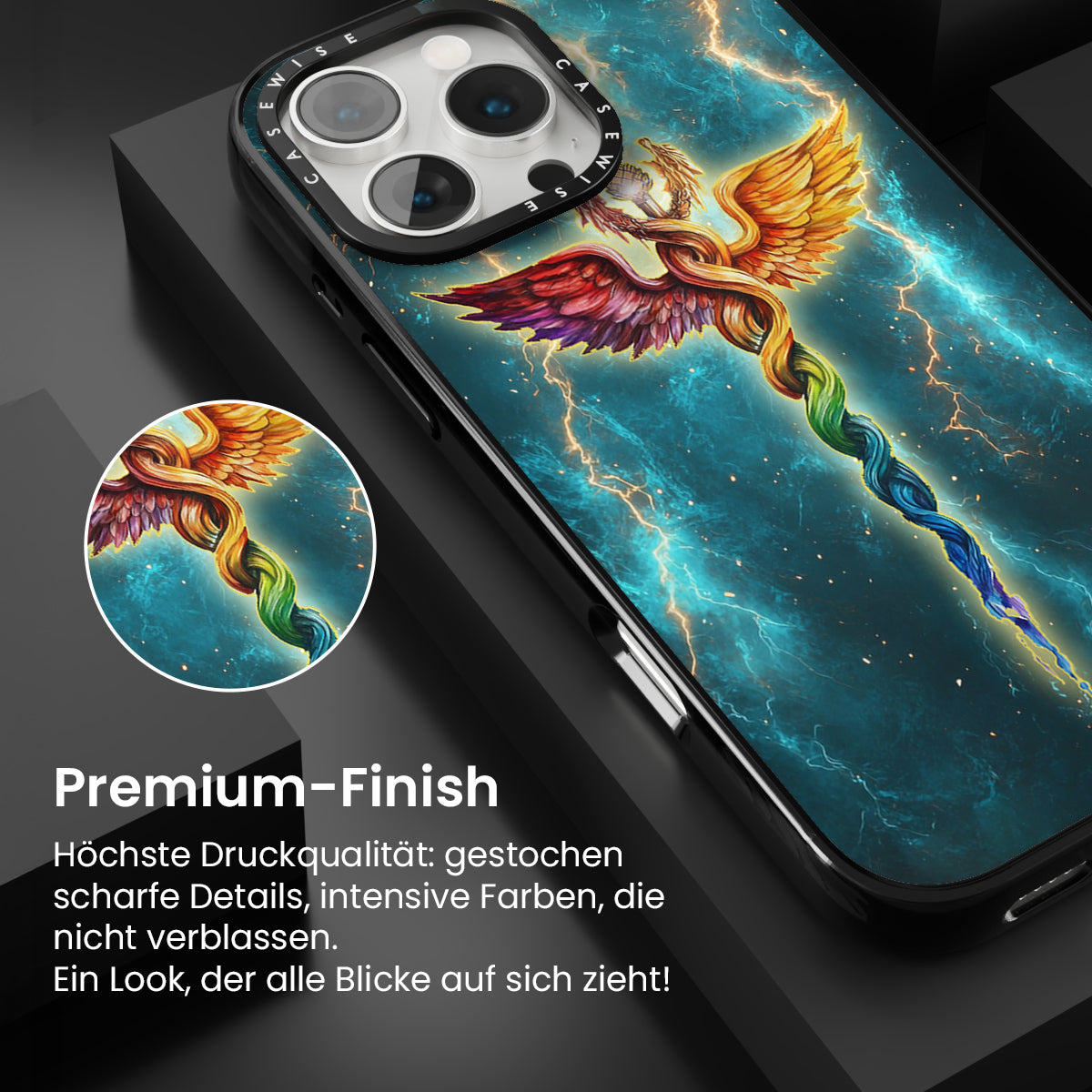 CASEWISE CASEWISE

Premium-Finish

Höchste Druckqualität: gestochen scharfe Details, intensive Farben, die nicht verblassen.
Ein Look, der alle Blicke auf sich zieht!