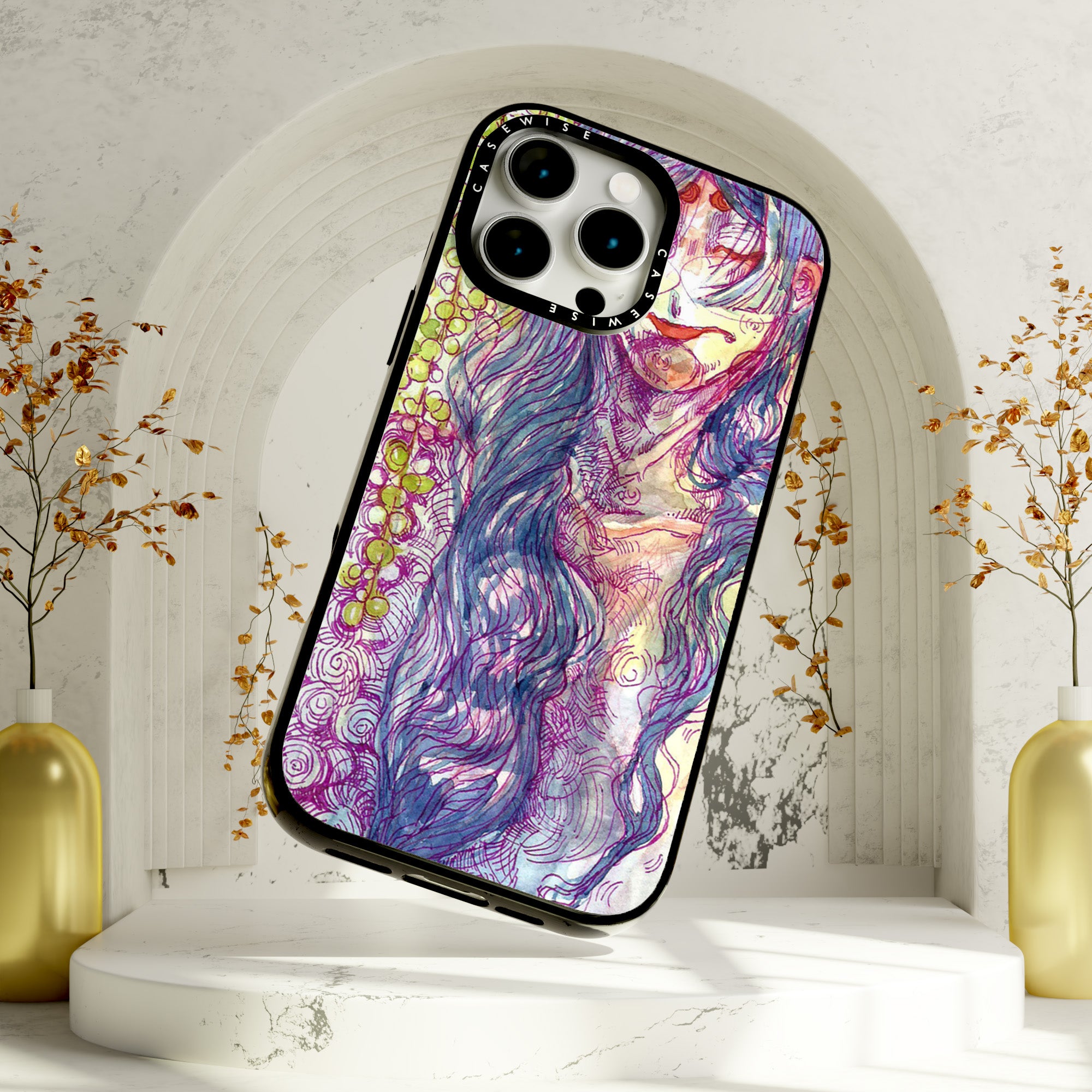 CASEWISE CASEWISE