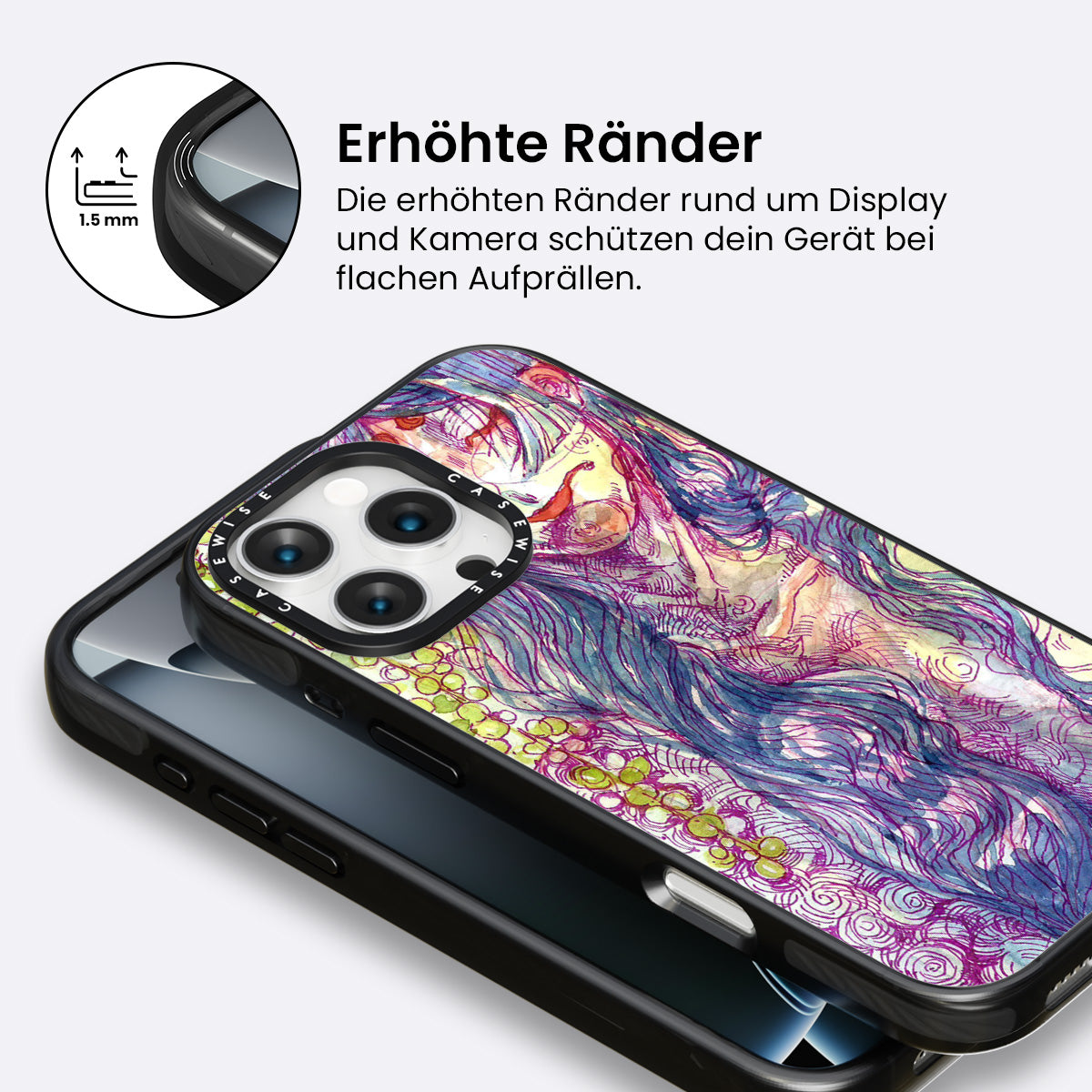 1.5 mm

Erhöhte Ränder

Die erhöhten Ränder rund um Display und Kamera schützen dein Gerät bei flachen Aufprällen.

CASEWISE CASEWISE