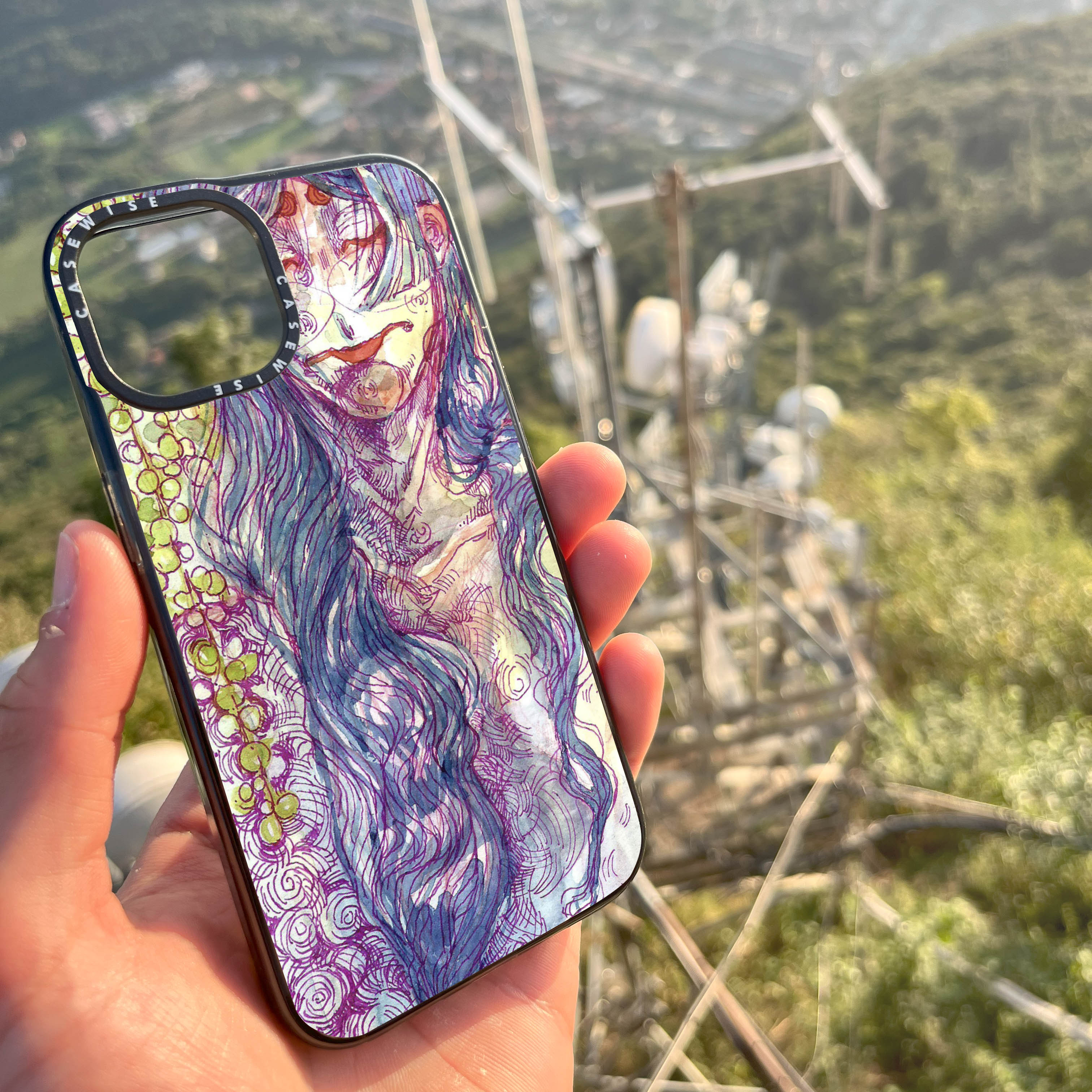 CASEWISE CASEWISE