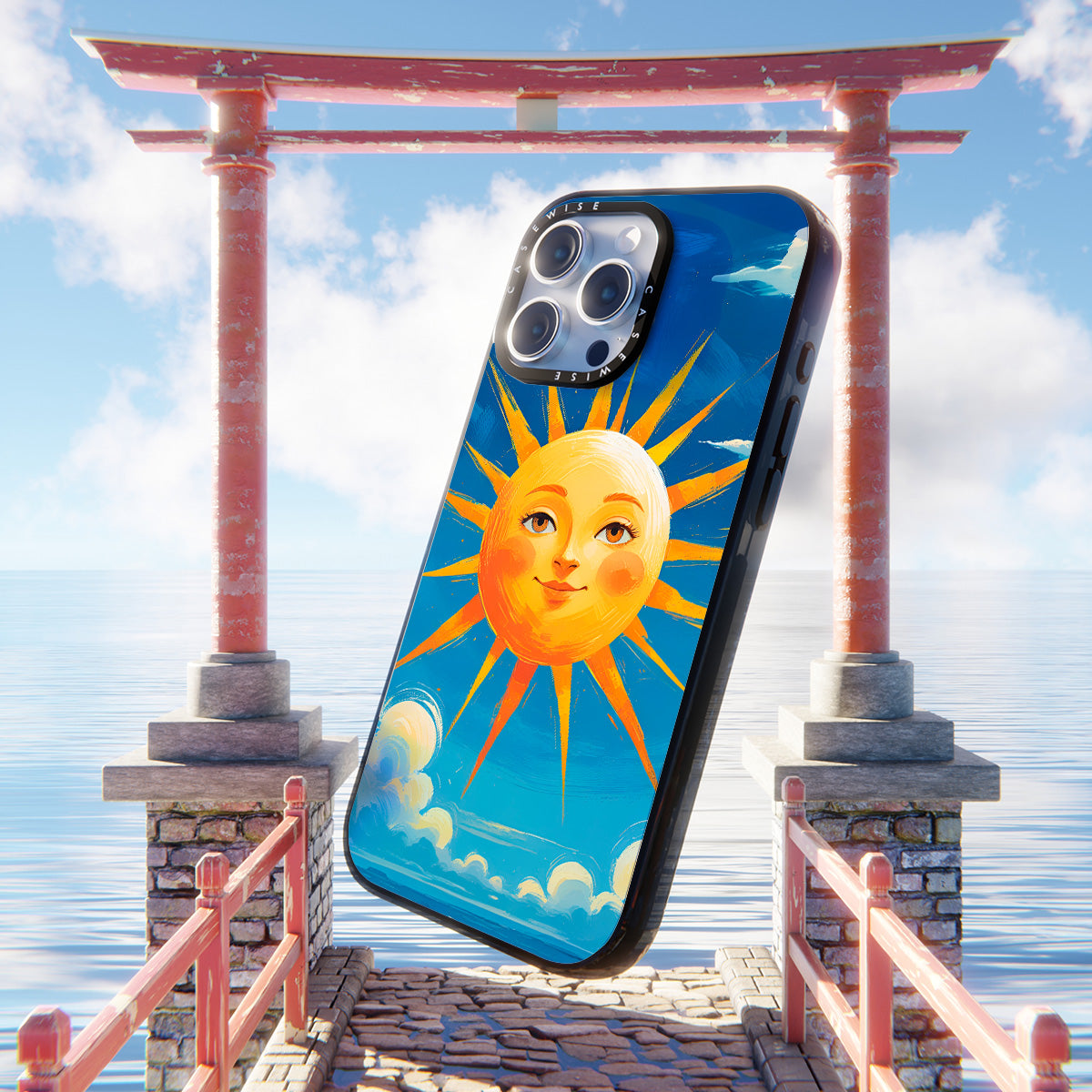 CASEWISE CASEWISE