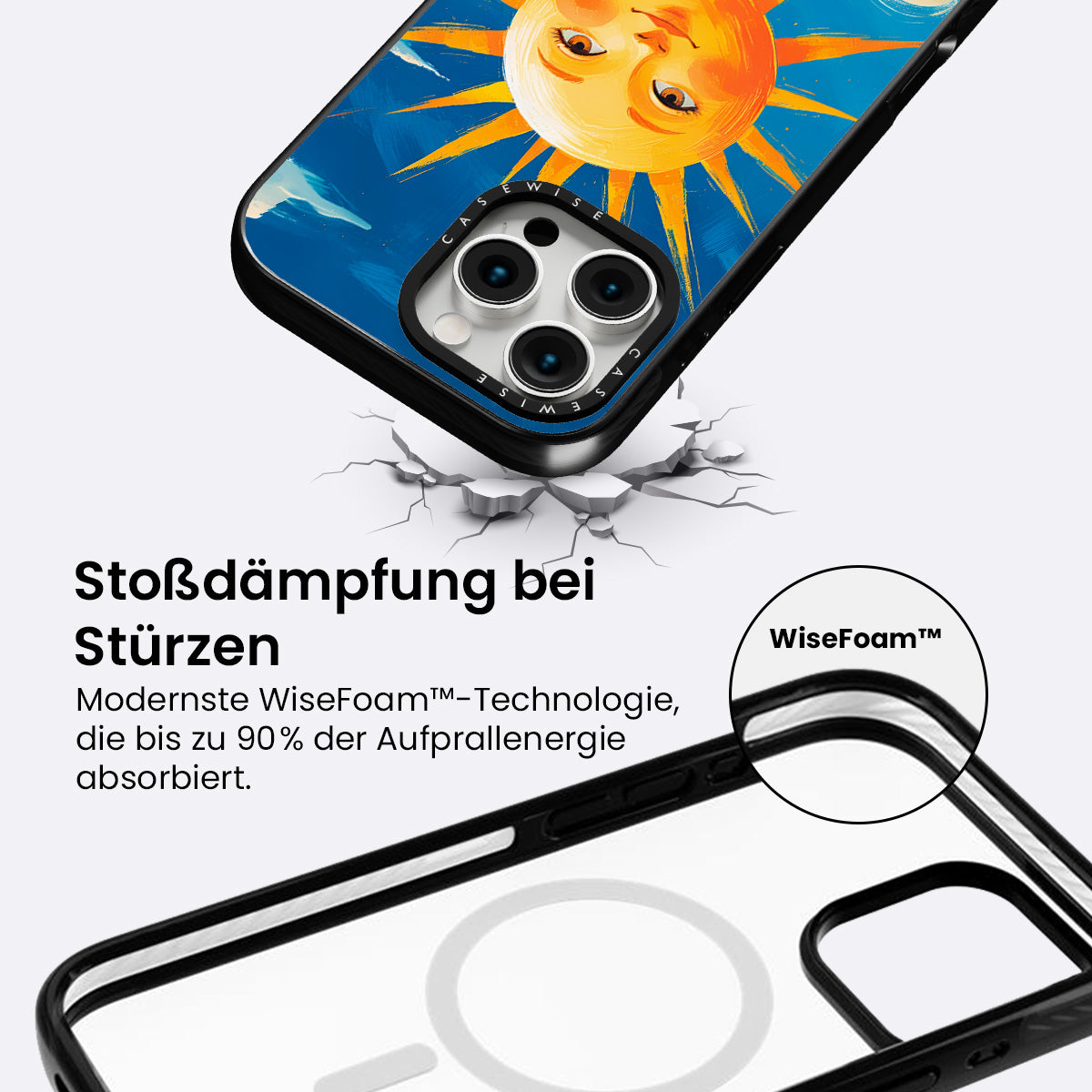 CASEWISE

CASEWISE

Stoßdämpfung bei Stürzen

Modernste WiseFoam™-Technologie, die bis zu 90% der Aufprallenergie absorbiert.

WiseFoam™