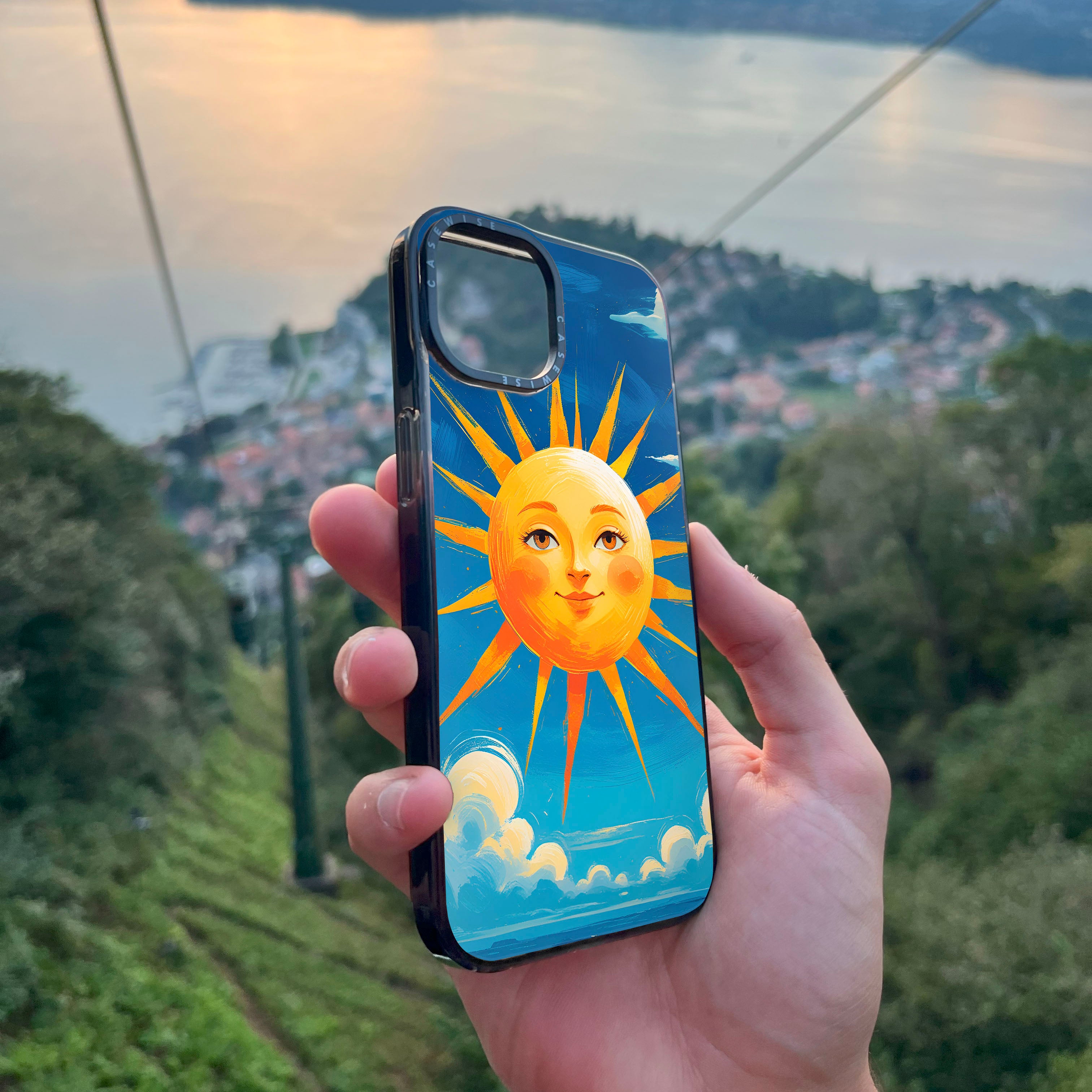 CASEWISE CASEWISE