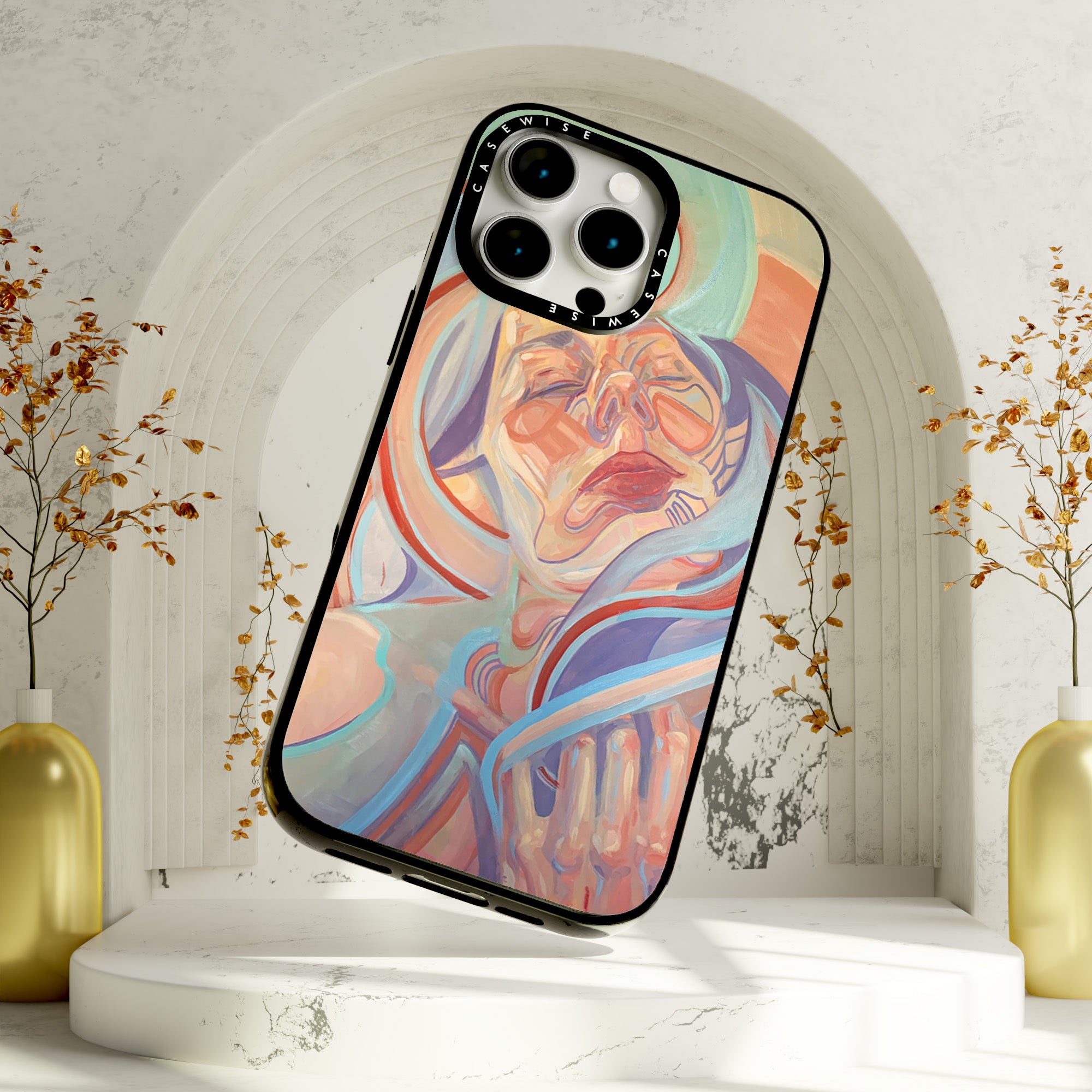 CASEWISE
CASEWISE