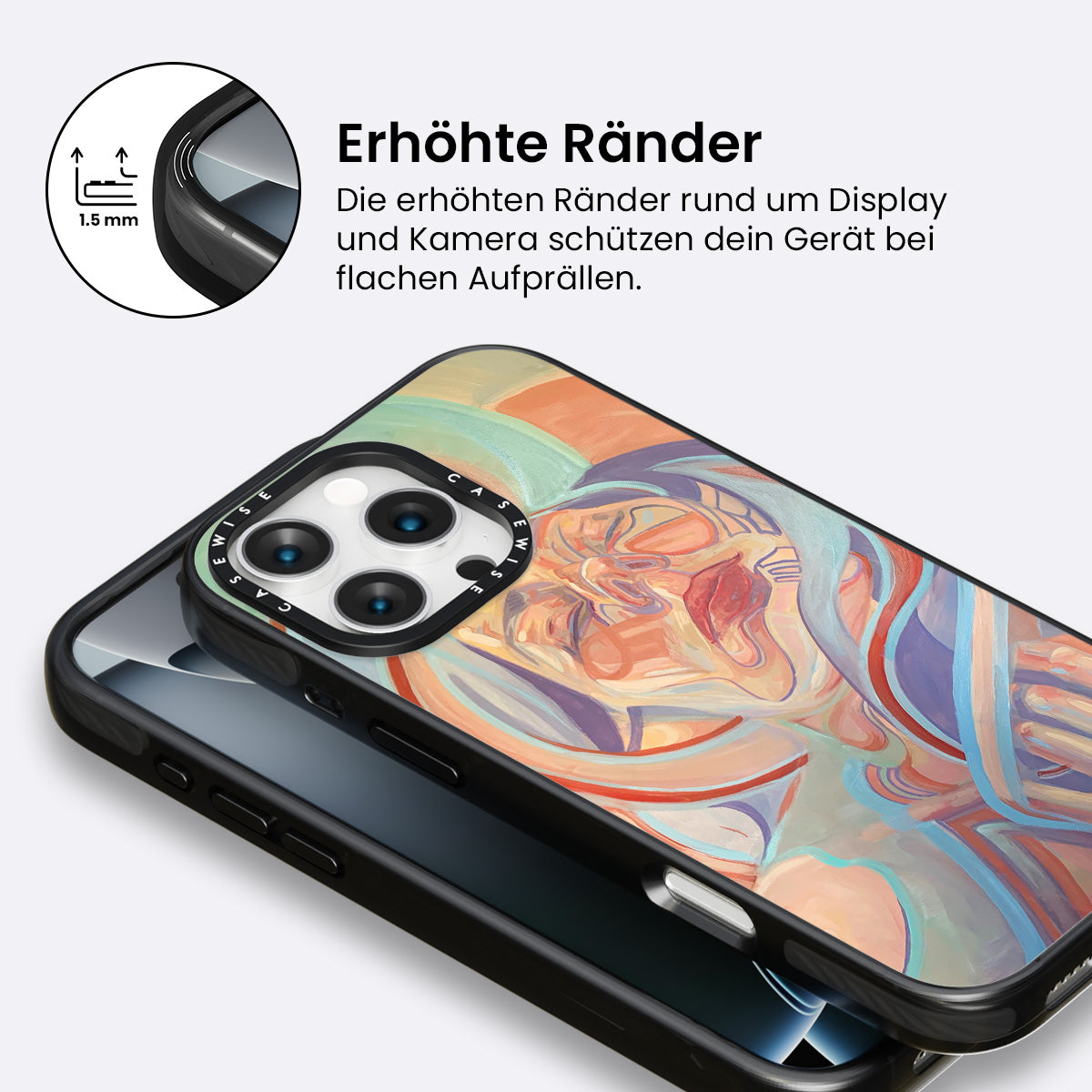 1.5 mm

Erhöhte Ränder

Die erhöhten Ränder rund um Display und Kamera schützen dein Gerät bei flachen Aufprällen.

CASEWISE
CASEWISE