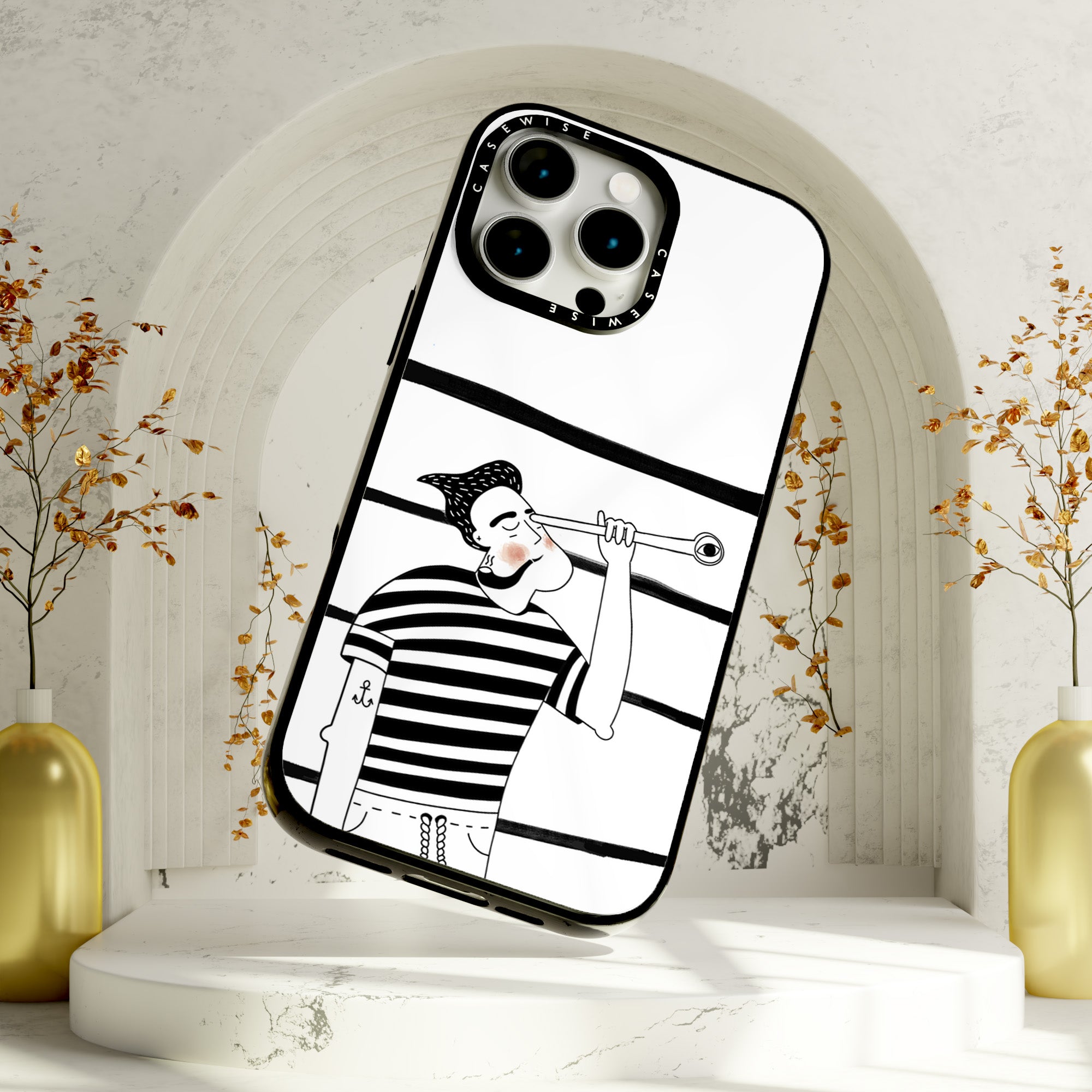 CASEWISE
CASEWISE