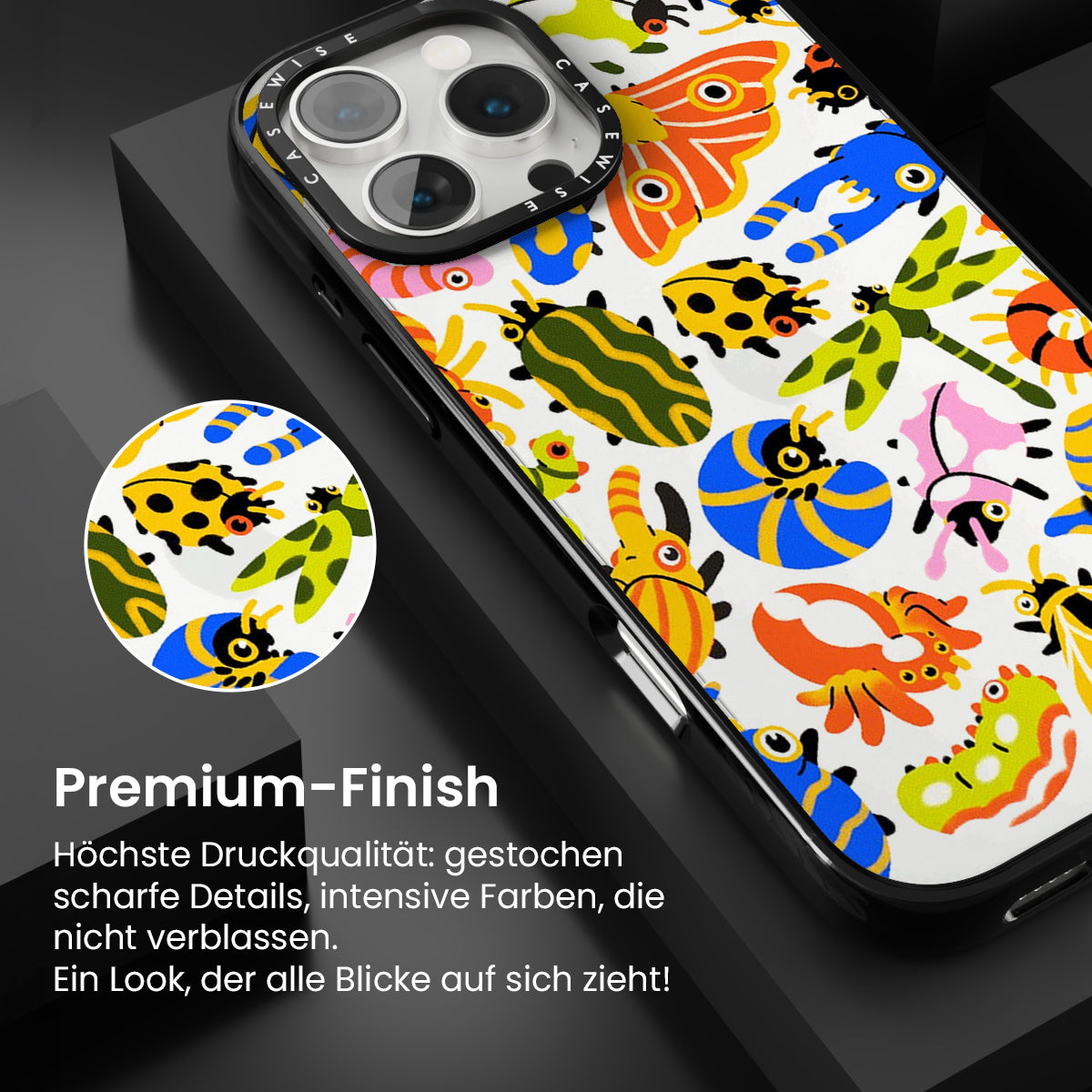 CASEWISE CASEWISE

Premium-Finish

Höchste Druckqualität: gestochen scharfe Details, intensive Farben, die nicht verblassen.
Ein Look, der alle Blicke auf sich zieht!