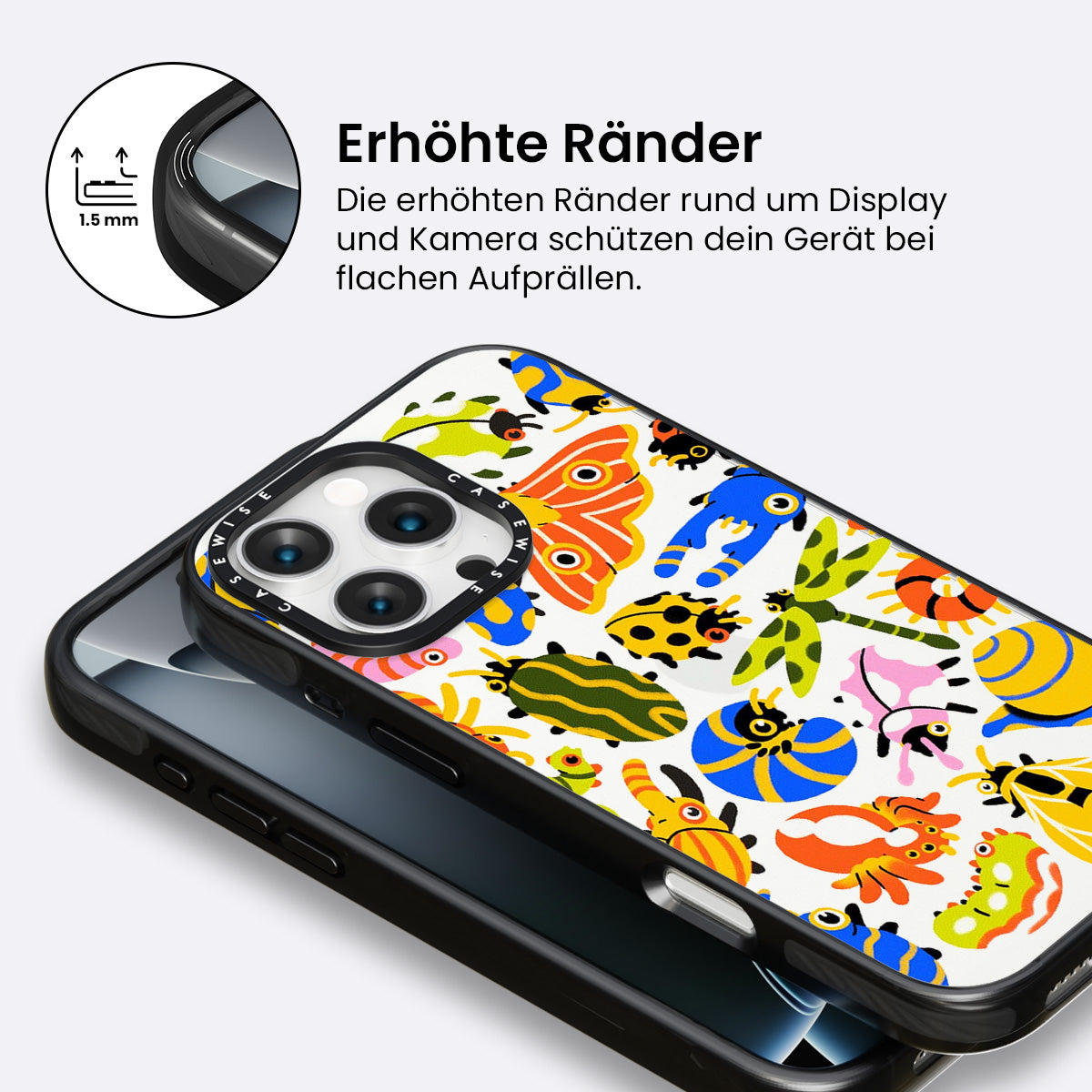 1.5 mm

Erhöhte Ränder

Die erhöhten Ränder rund um Display und Kamera schützen dein Gerät bei flachen Aufprällen.

CASEWISE CASEWISE