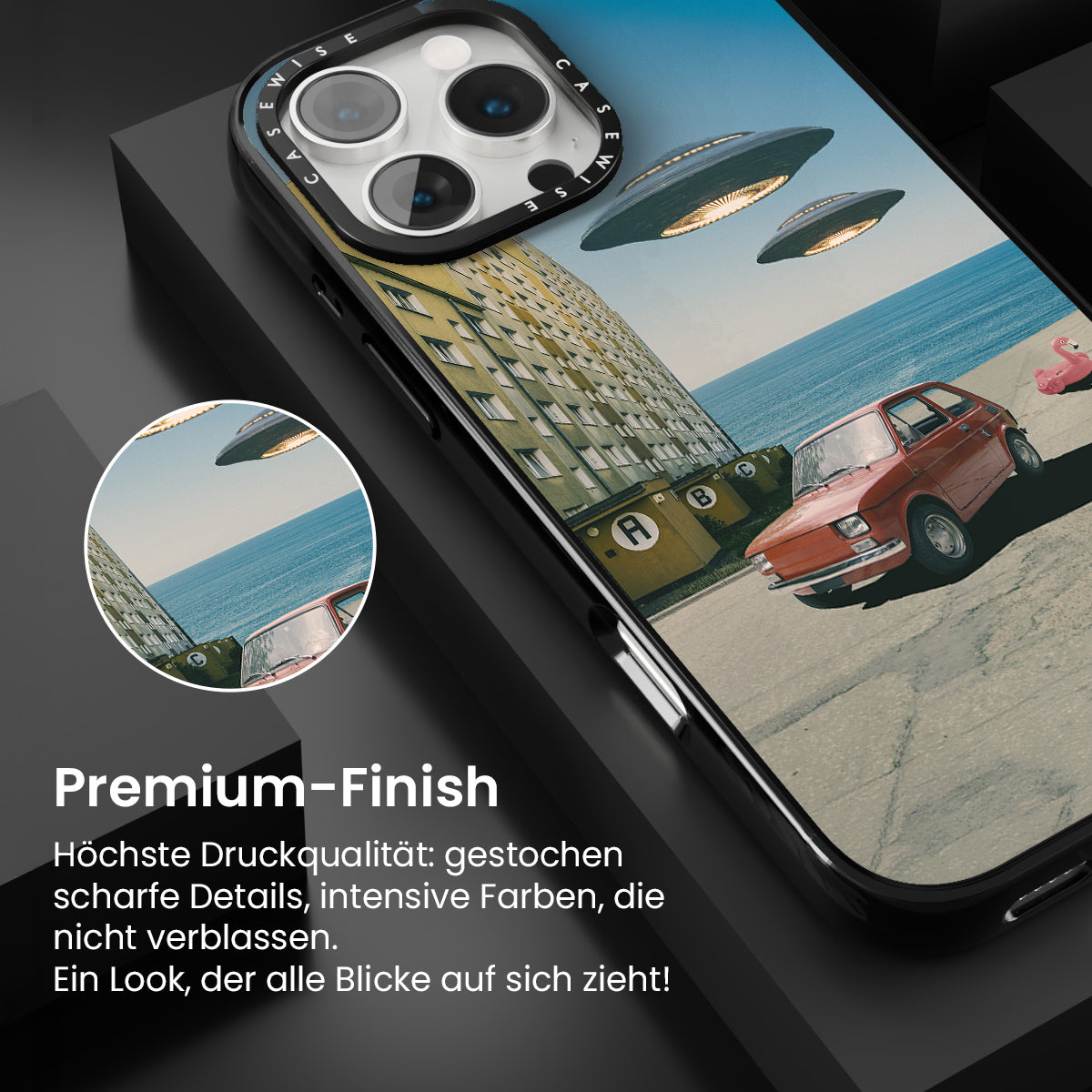 CASEWISE CASEWISE

A B C

Premium-Finish

Höchste Druckqualität: gestochen scharfe Details, intensive Farben, die nicht verblassen.
Ein Look, der alle Blicke auf sich zieht!