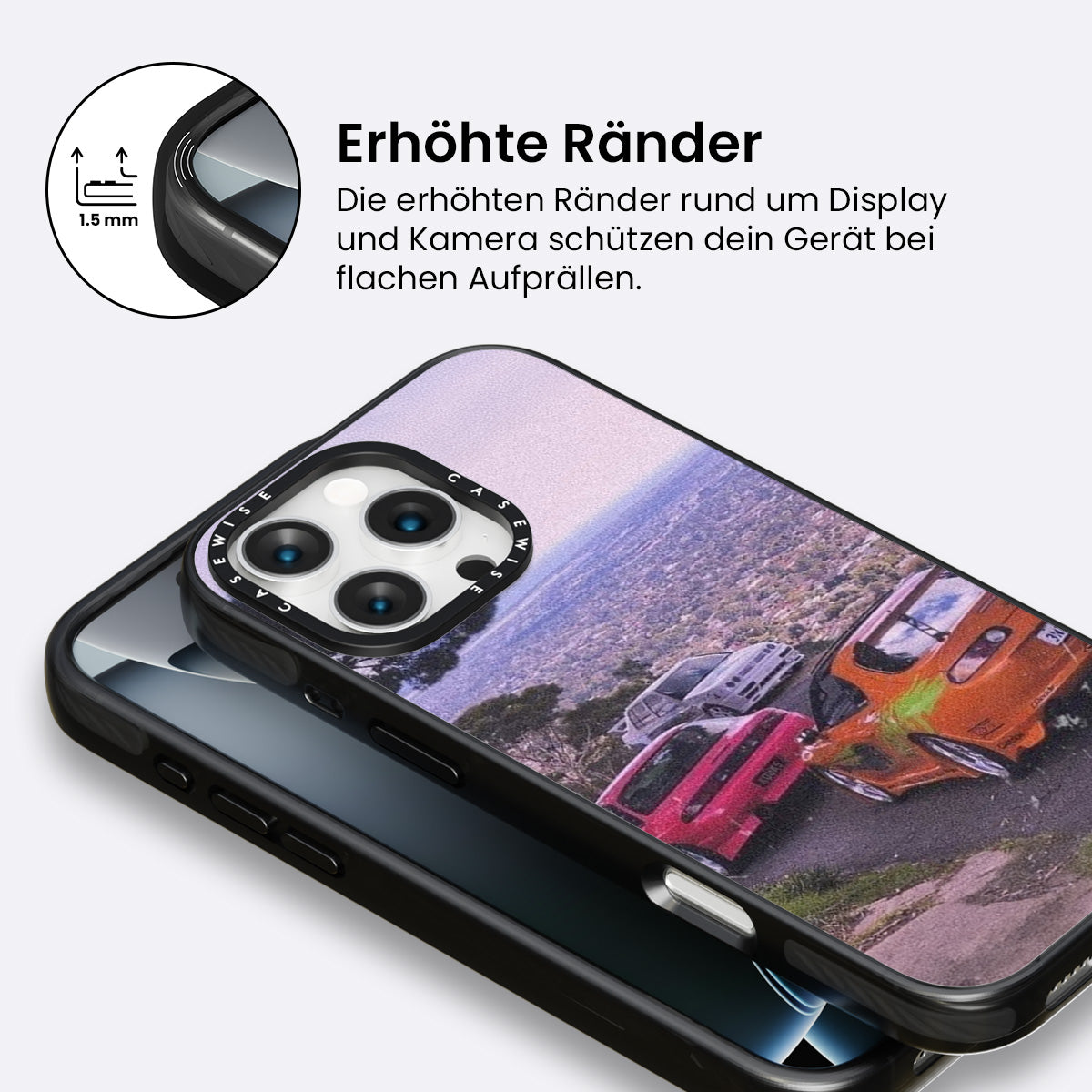 1.5 mm

Erhöhte Ränder

Die erhöhten Ränder rund um Display und Kamera schützen dein Gerät bei flachen Aufprällen.

CASEWISE CASEWISE