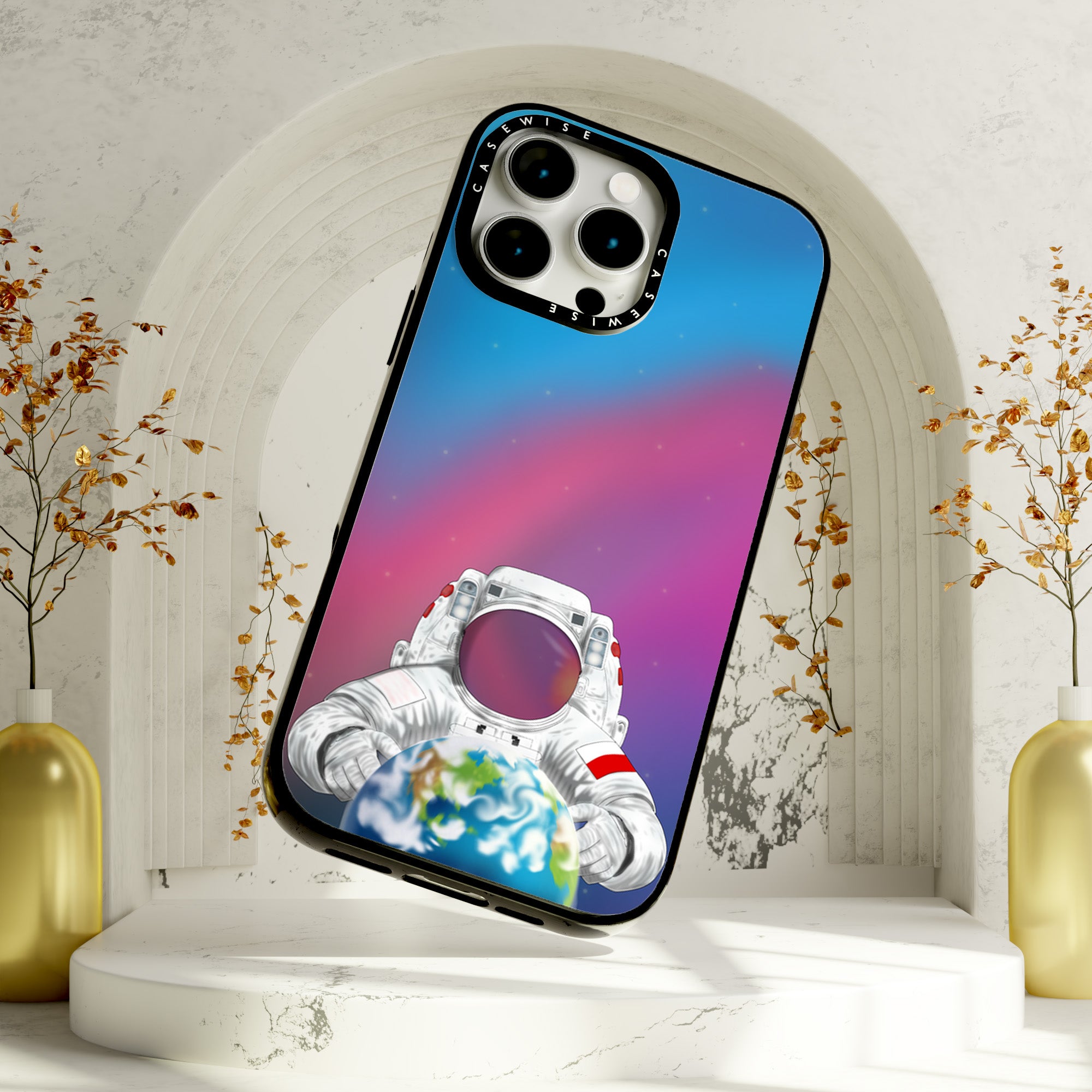 CASEWISE
CASEWISE