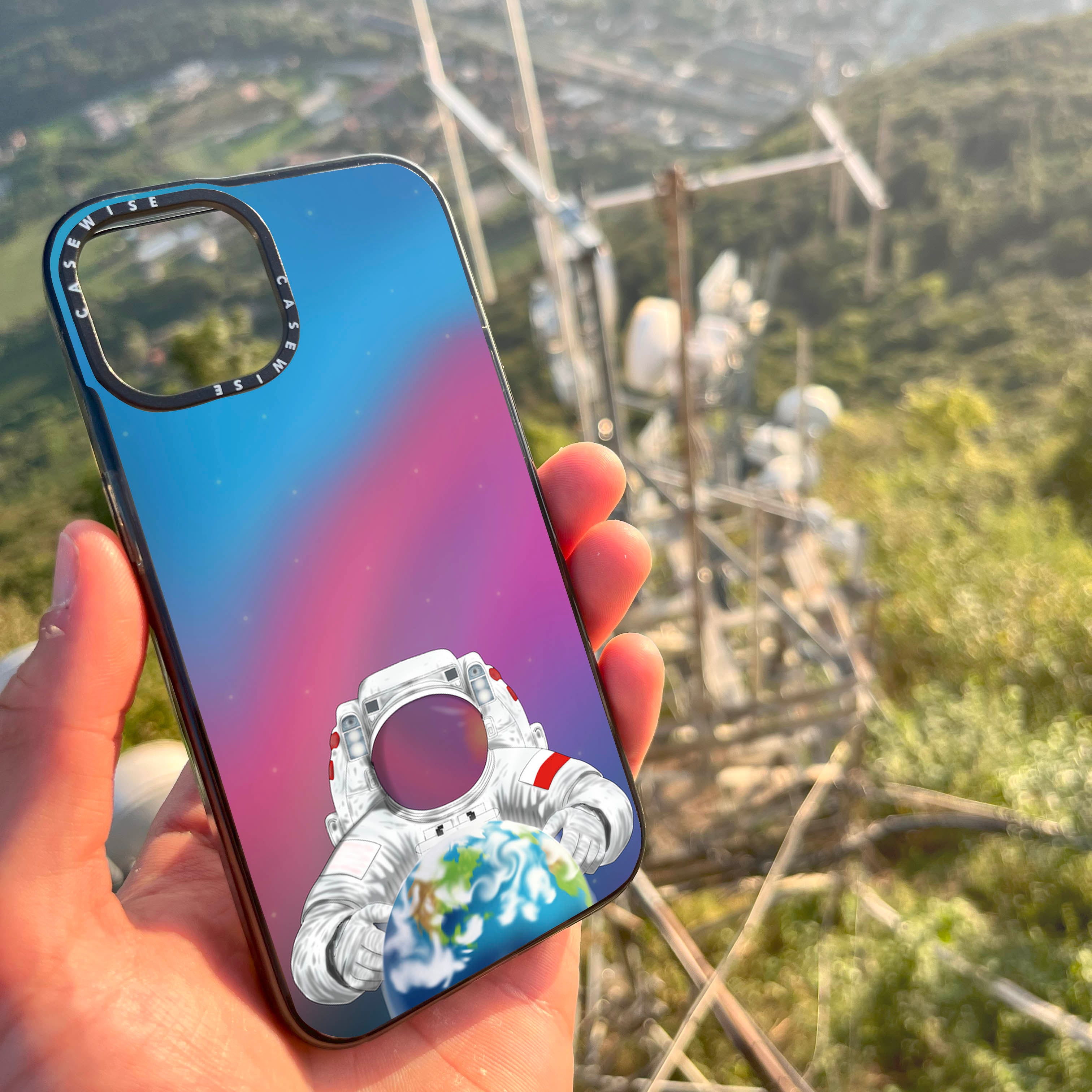 CASEWISE CASEWISE