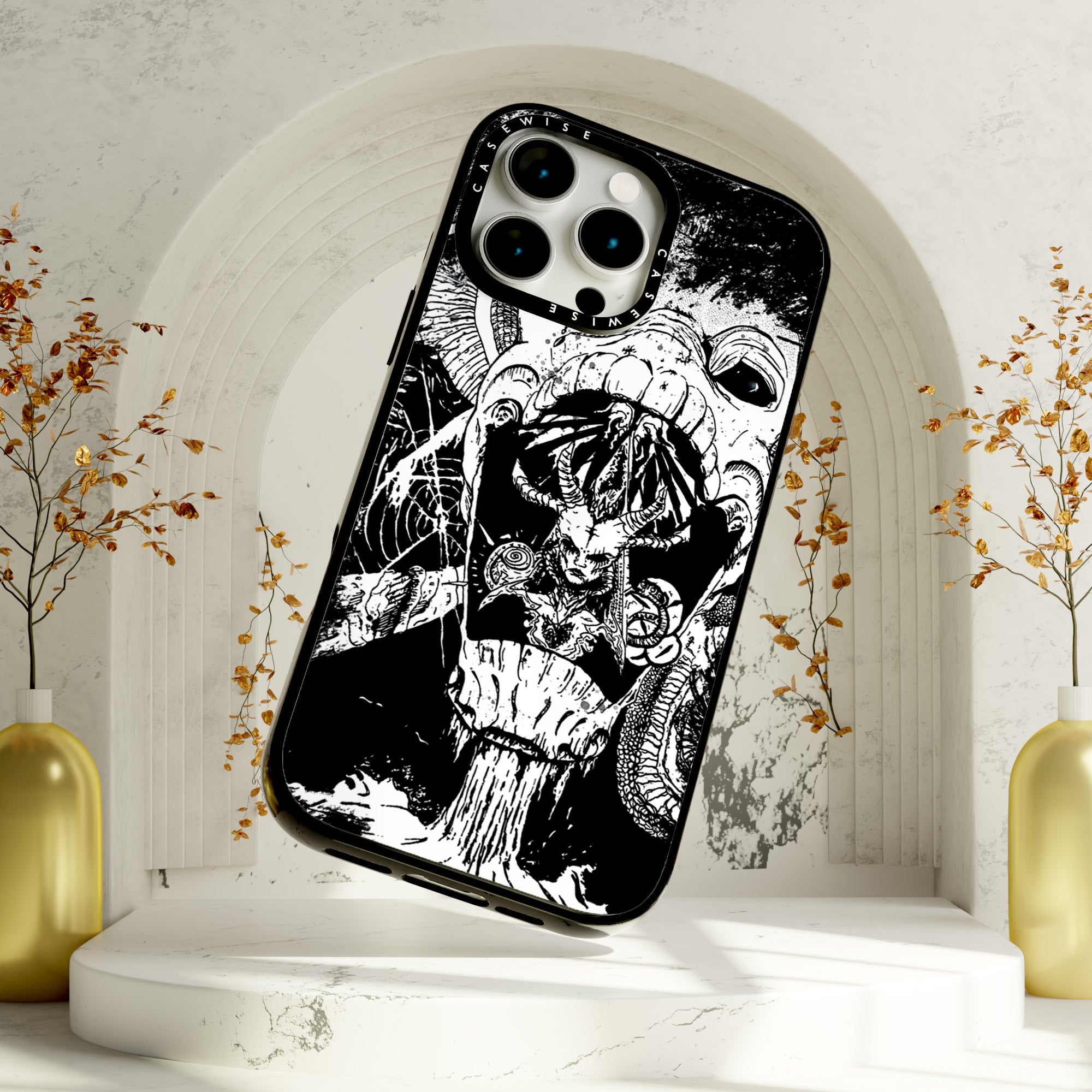 CASEWISE CASEWISE