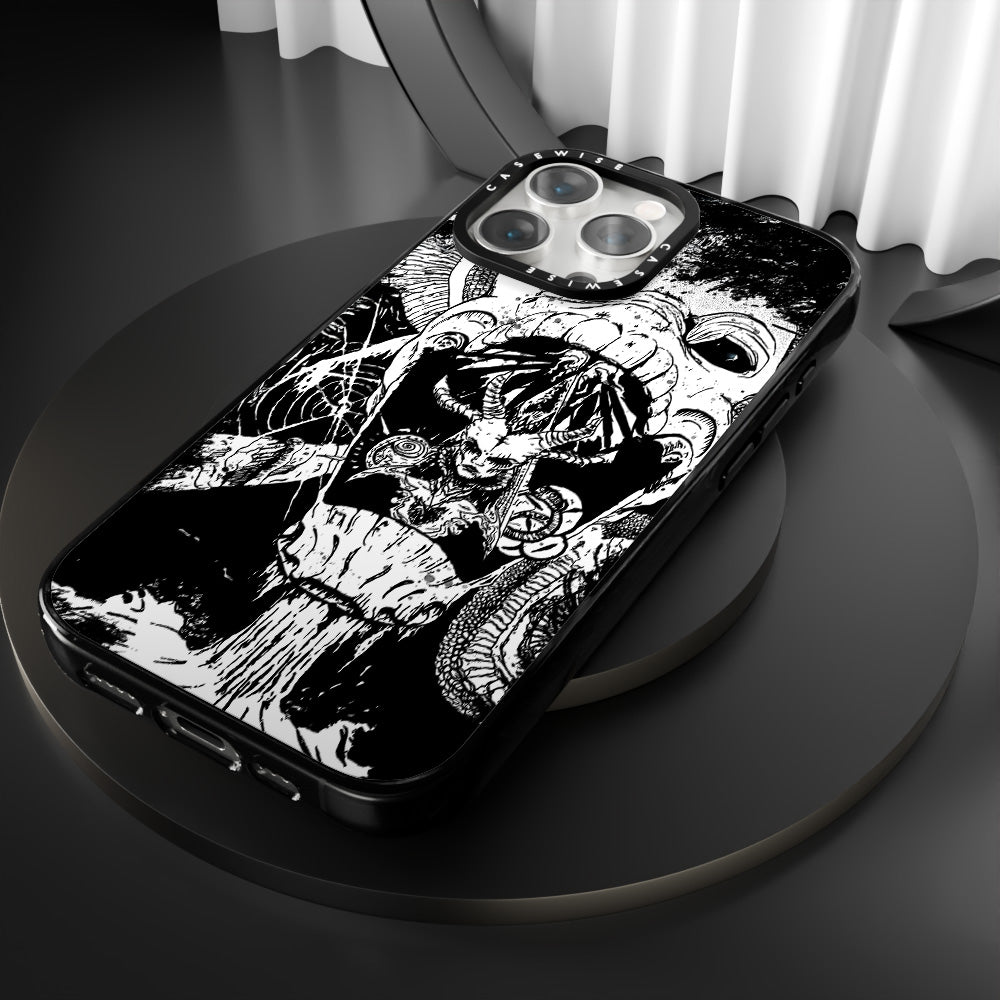 CASEWISE CASEWISE