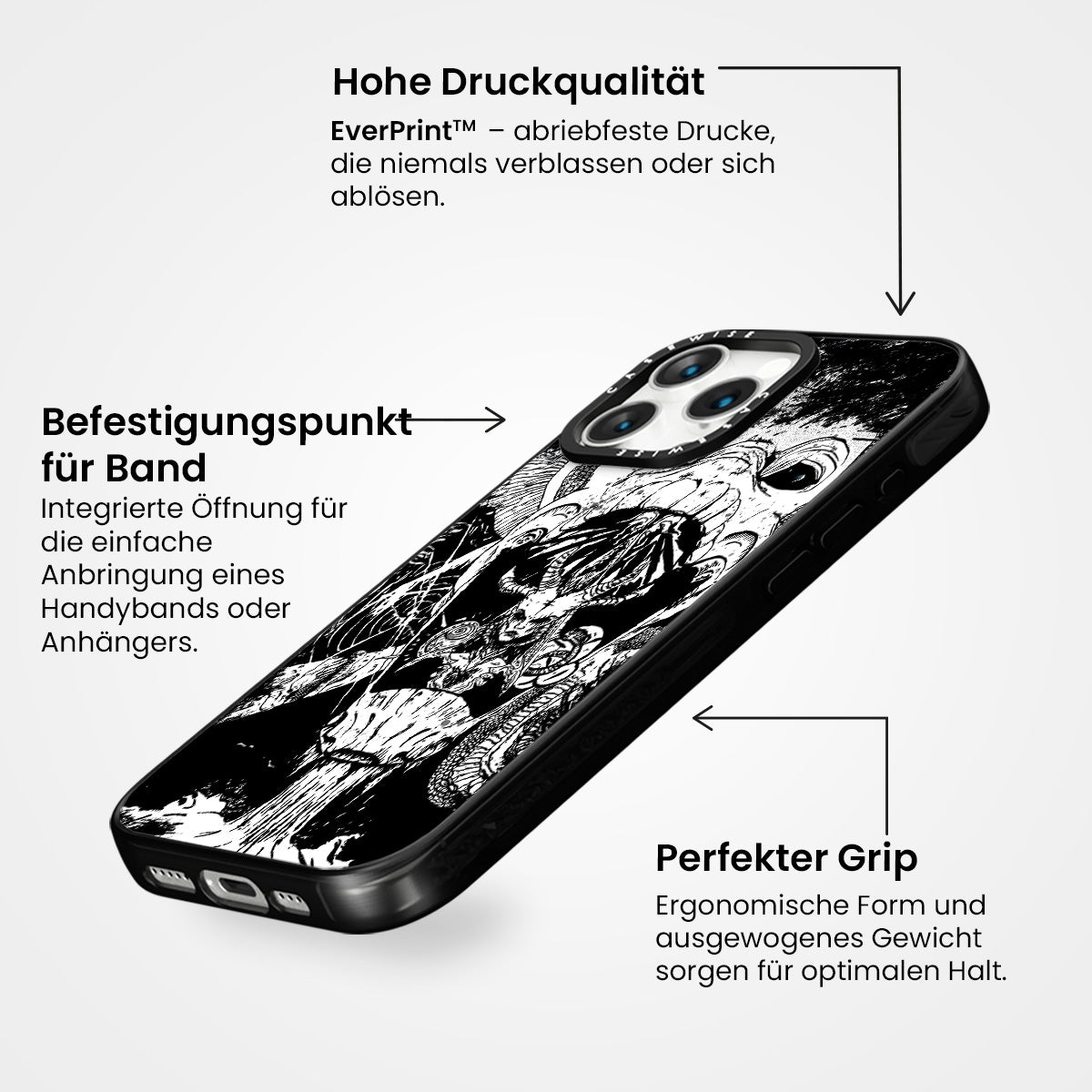 Hohe Druckqualität

EverPrint™ – abriebfeste Drucke, die niemals verblassen oder sich ablösen.

Befestigungspunkt für Band

Integrierte Öffnung für die einfache Anbringung eines Handybands oder Anhängers.

CASEWISE

CASEWISE

Perfekter Grip

Ergonomische Form und ausgewogenes Gewicht sorgen für optimalen Halt.