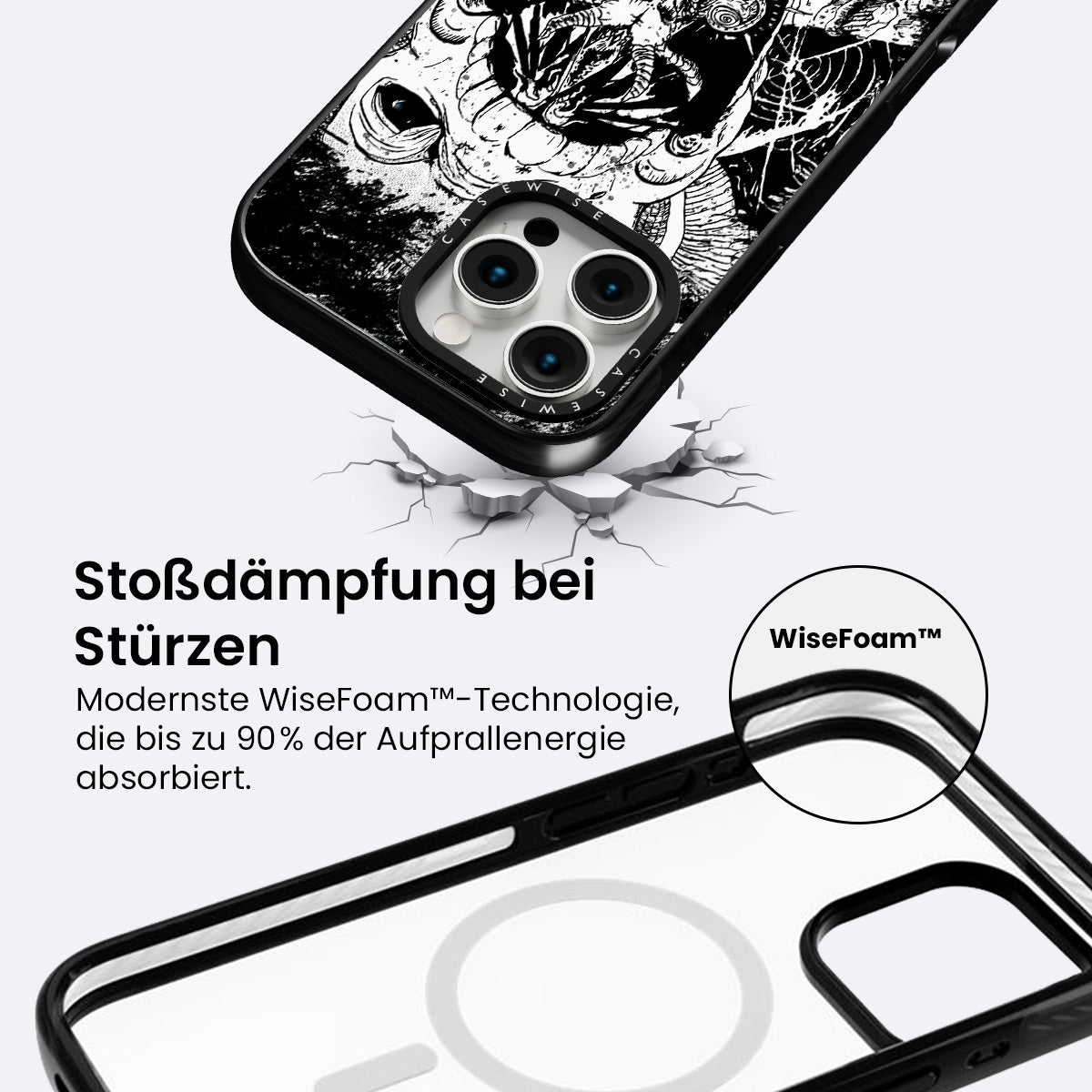 CASEWISE

CASEWISE

Stoßdämpfung bei Stürzen

Modernste WiseFoam™-Technologie, die bis zu 90% der Aufprallenergie absorbiert.

WiseFoam™