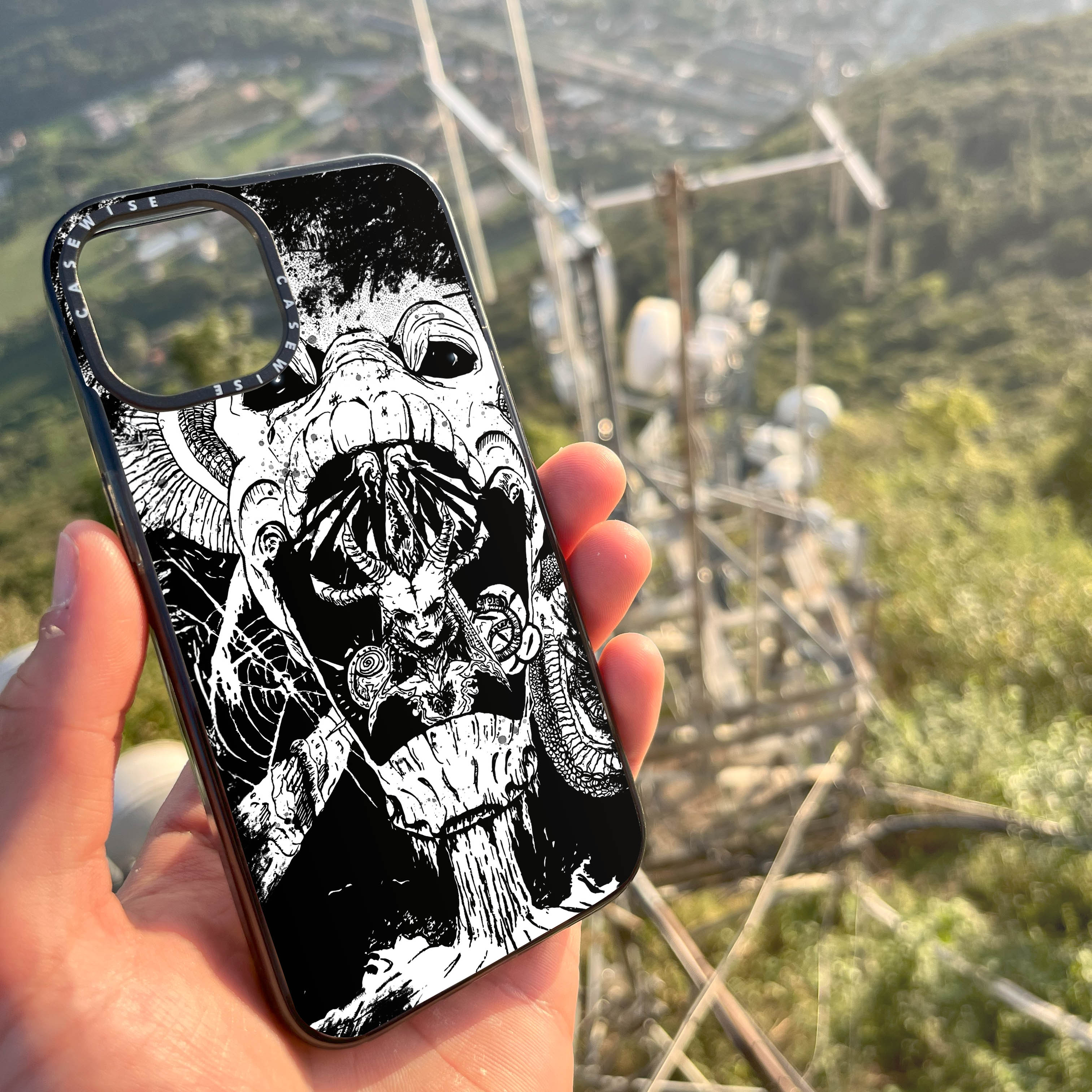 CASEWISE CASEWISE