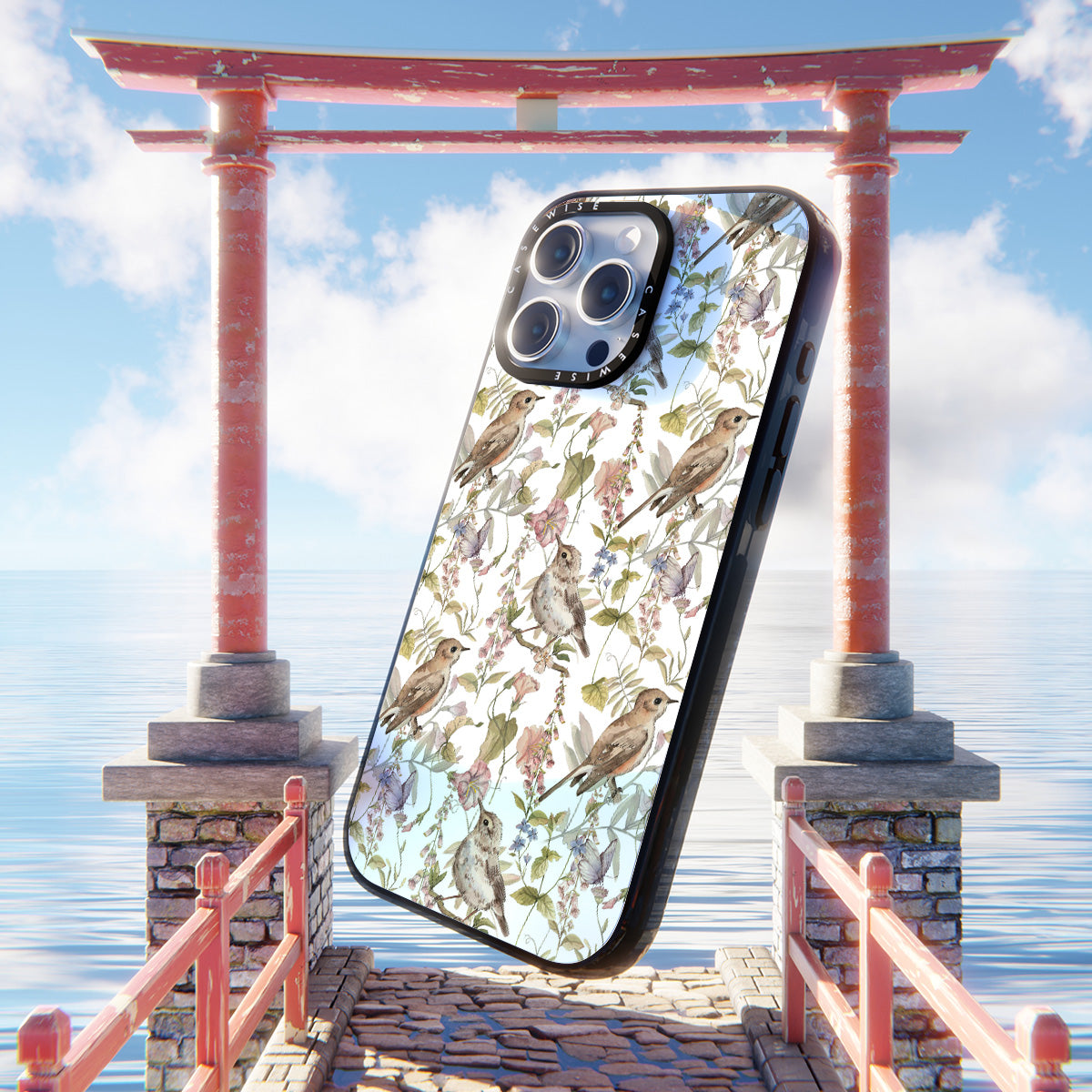 CASEWISE CASEWISE