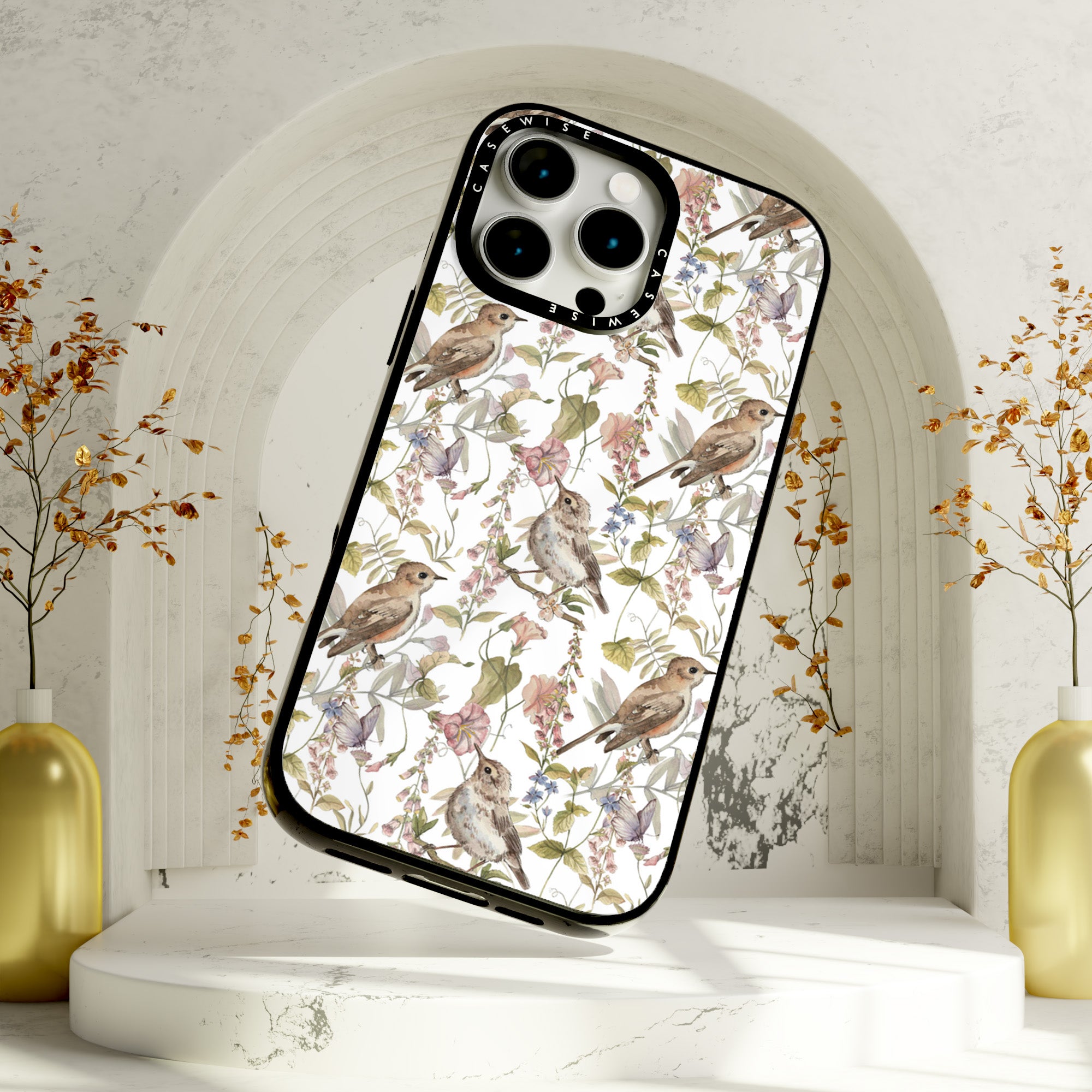 CASEWISE CASEWISE