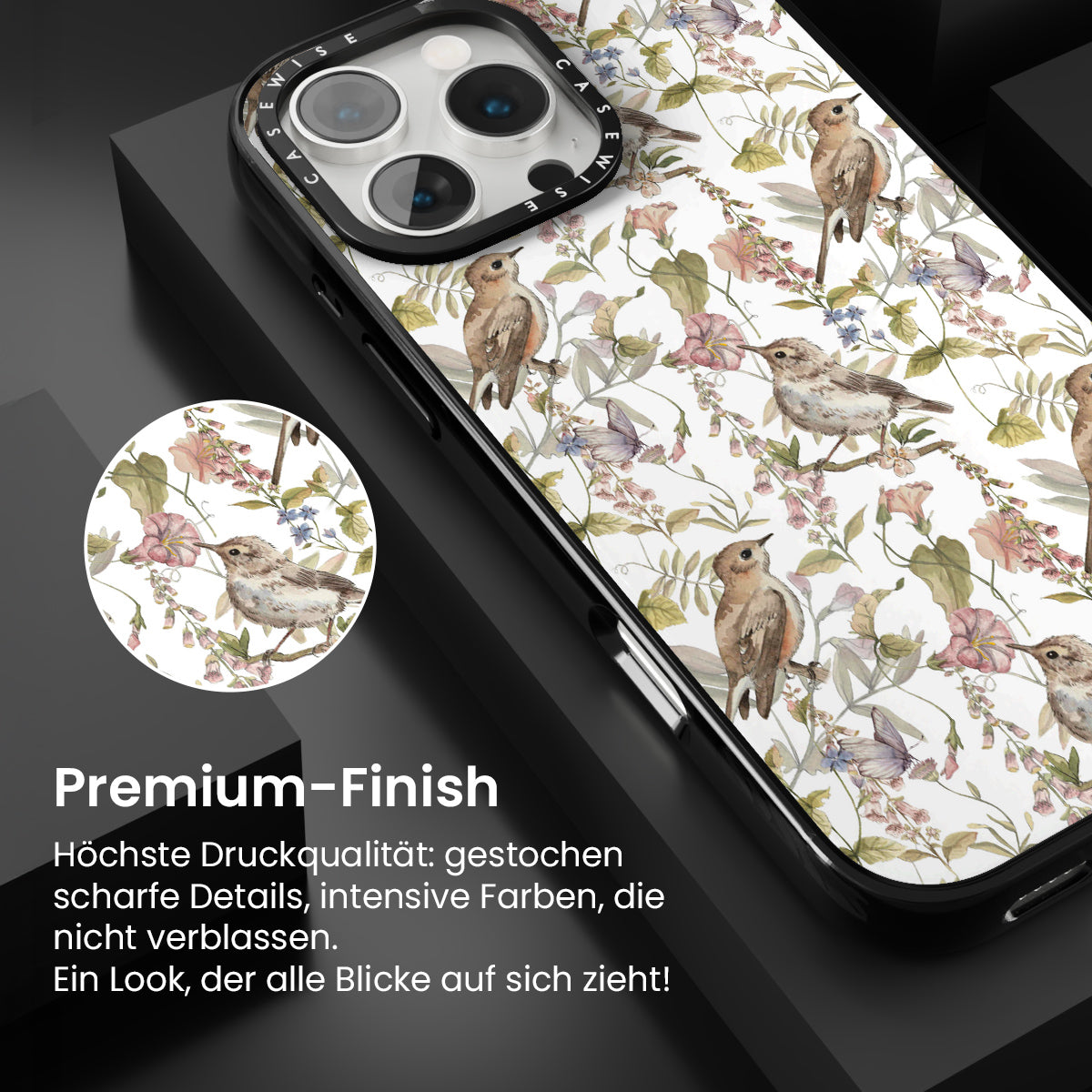 CASEWISE CASEWISE

Premium-Finish

Höchste Druckqualität: gestochen scharfe Details, intensive Farben, die nicht verblassen.
Ein Look, der alle Blicke auf sich zieht!