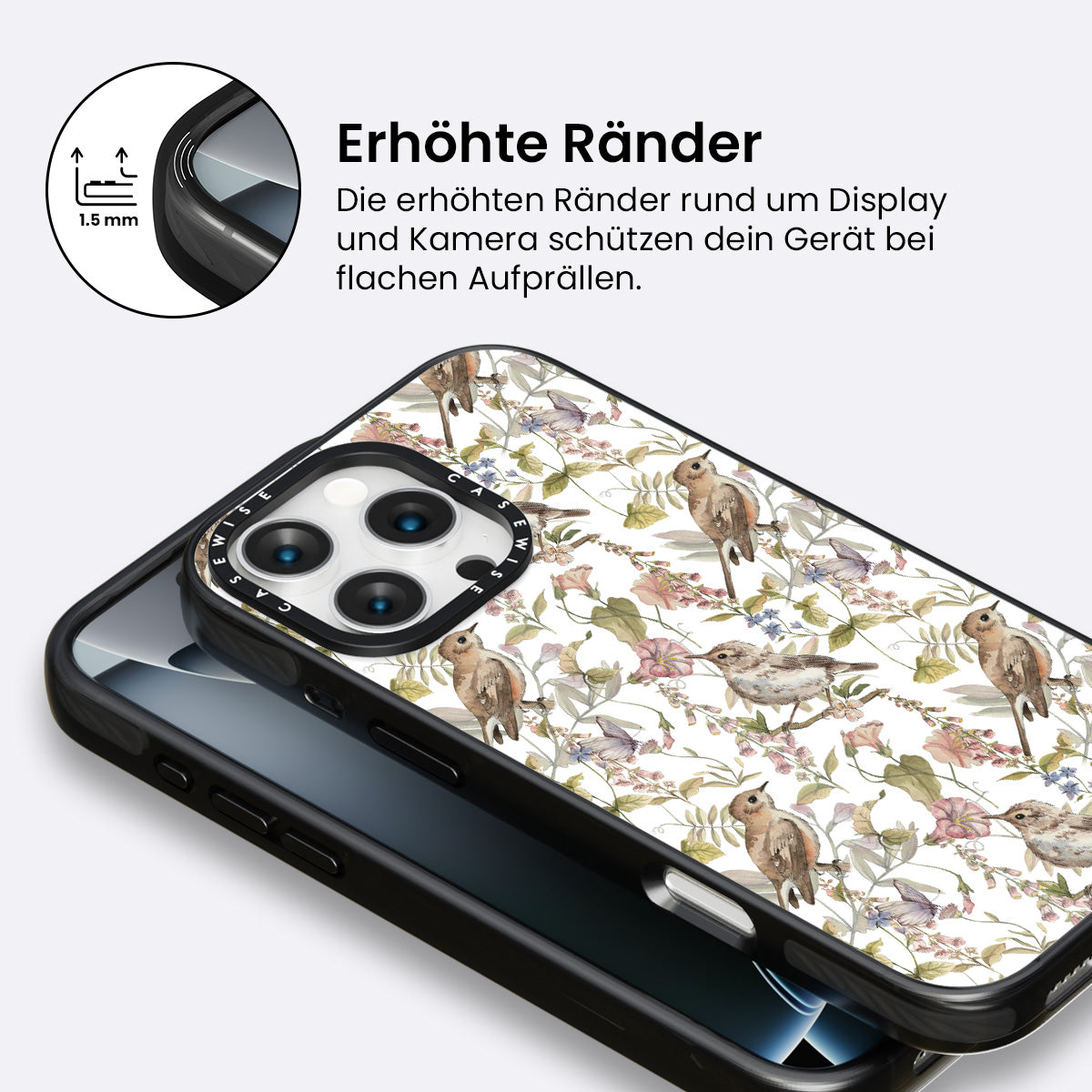 1.5 mm

Erhöhte Ränder

Die erhöhten Ränder rund um Display und Kamera schützen dein Gerät bei flachen Aufprällen.

CASEWISE CASEWISE