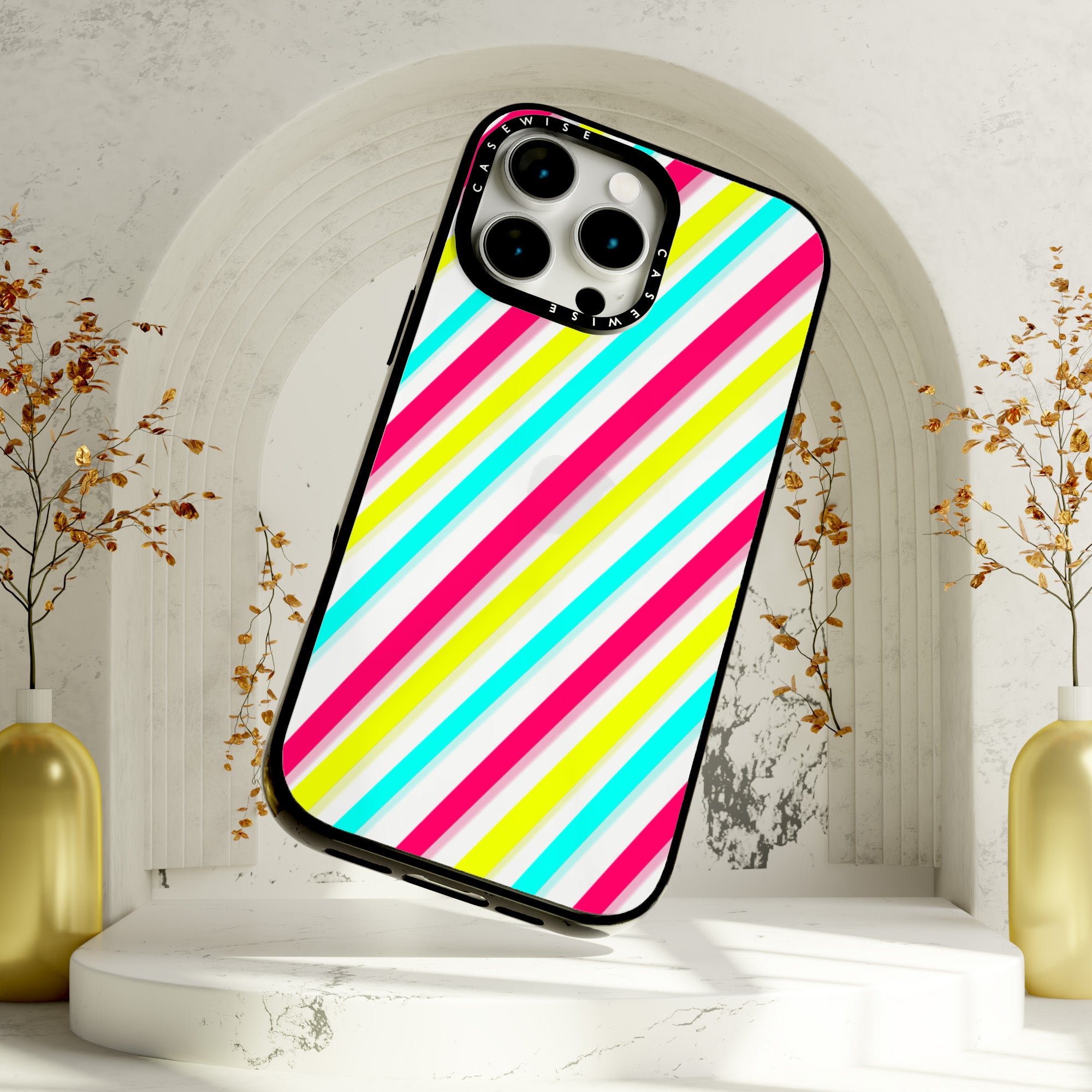 CASEWISE
CASEWISE