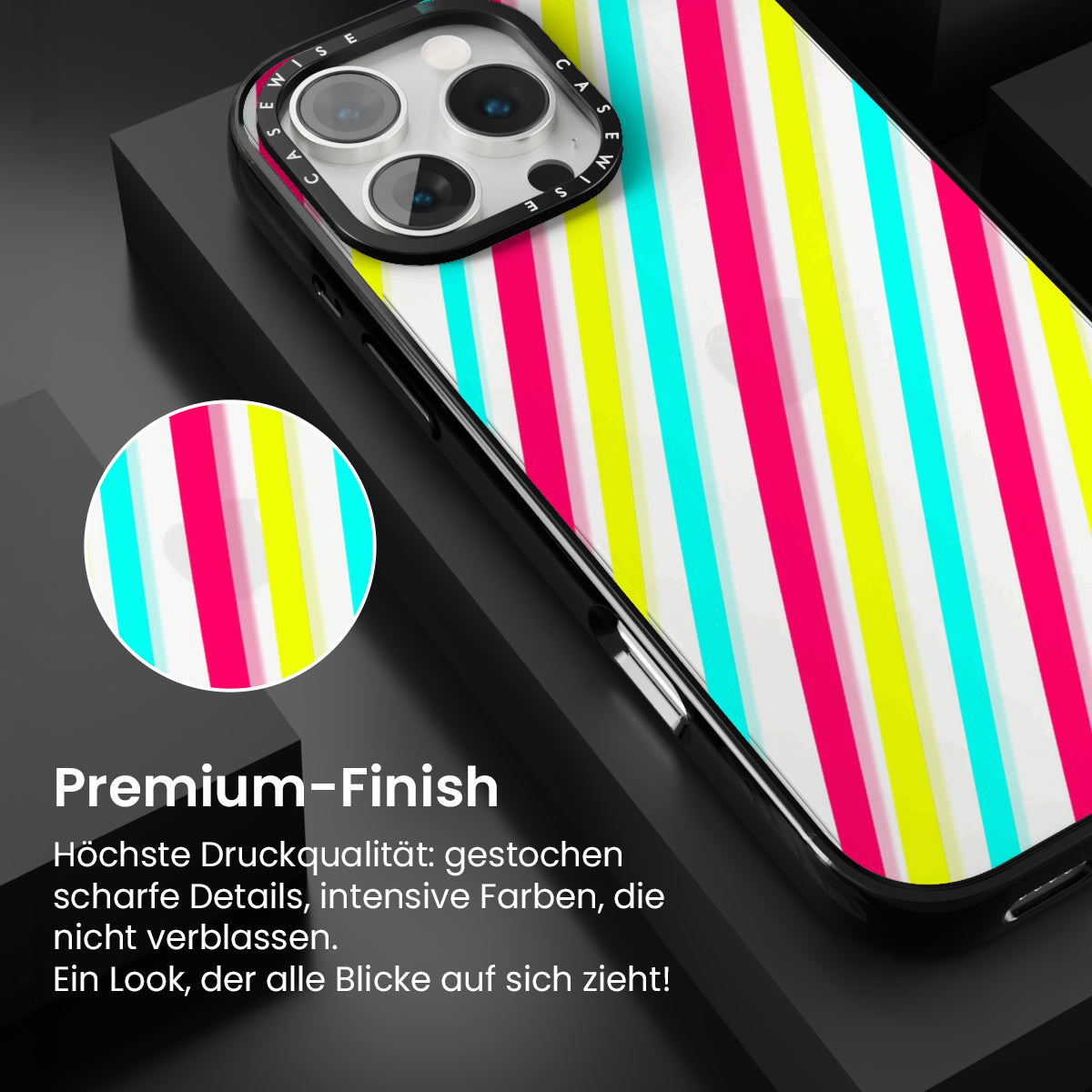 CASEWISE CASEWISE

Premium-Finish

Höchste Druckqualität: gestochen scharfe Details, intensive Farben, die nicht verblassen.
Ein Look, der alle Blicke auf sich zieht!