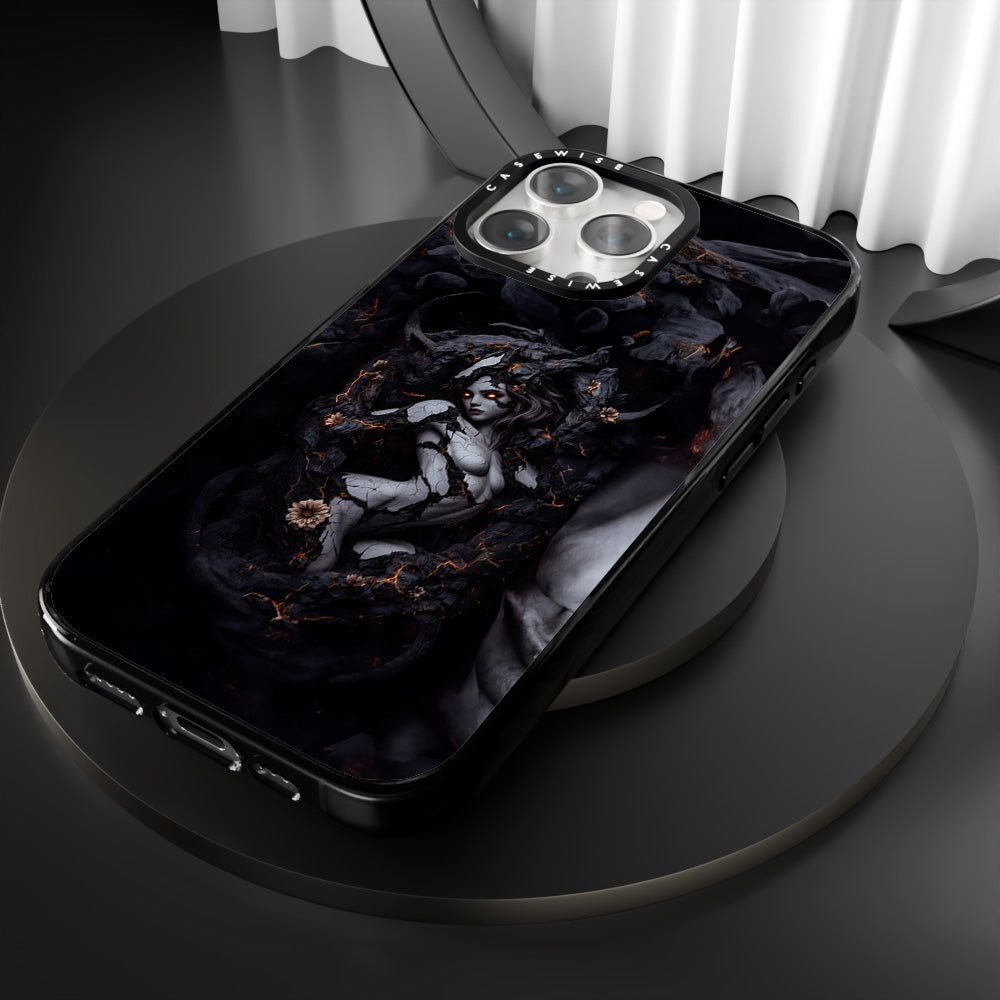 CASEWISE CASEWISE