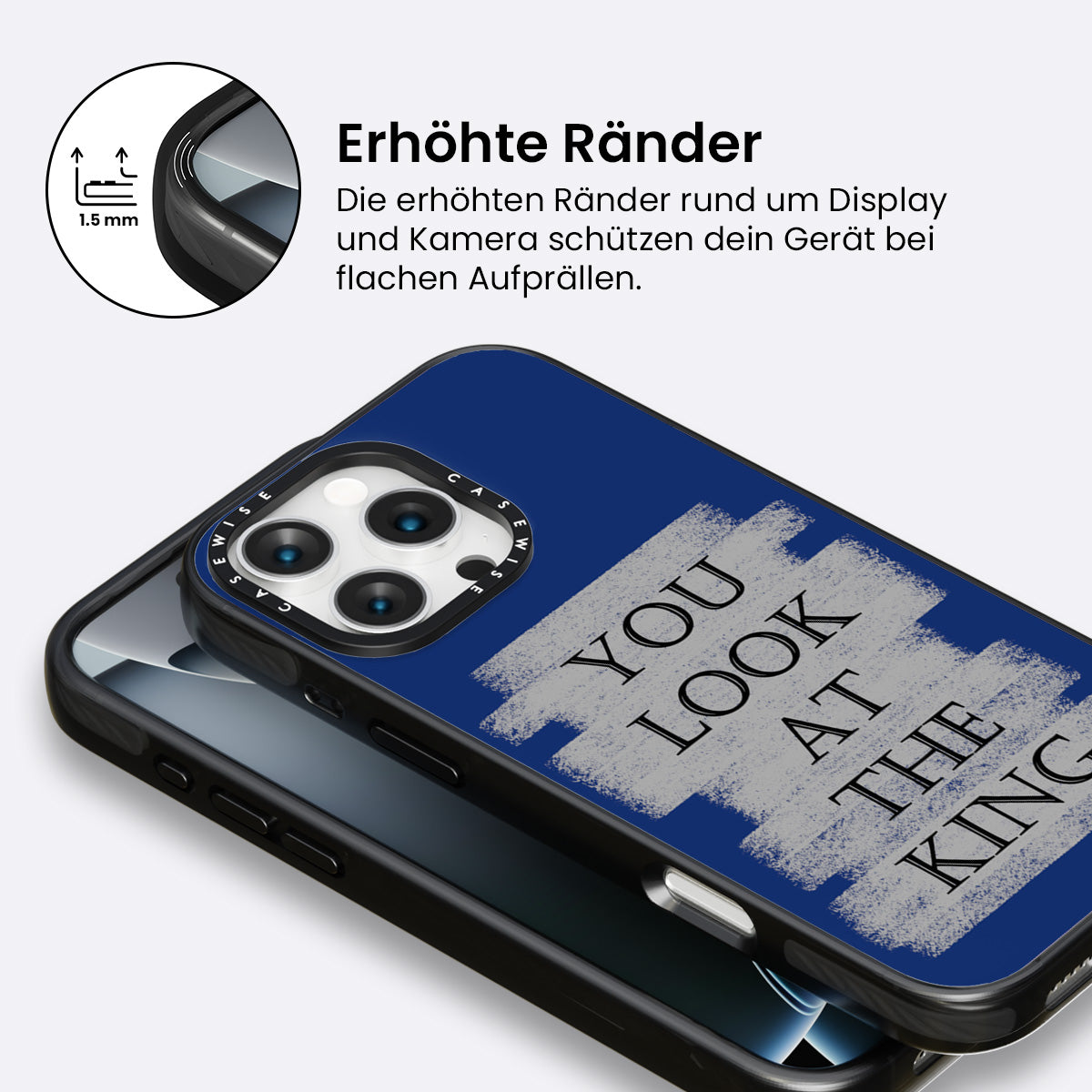 1.5 mm

Erhöhte Ränder

Die erhöhten Ränder rund um Display und Kamera schützen dein Gerät bei flachen Aufprällen.

CASEWISE CASEWISE

YOU LOOK AT THE KING