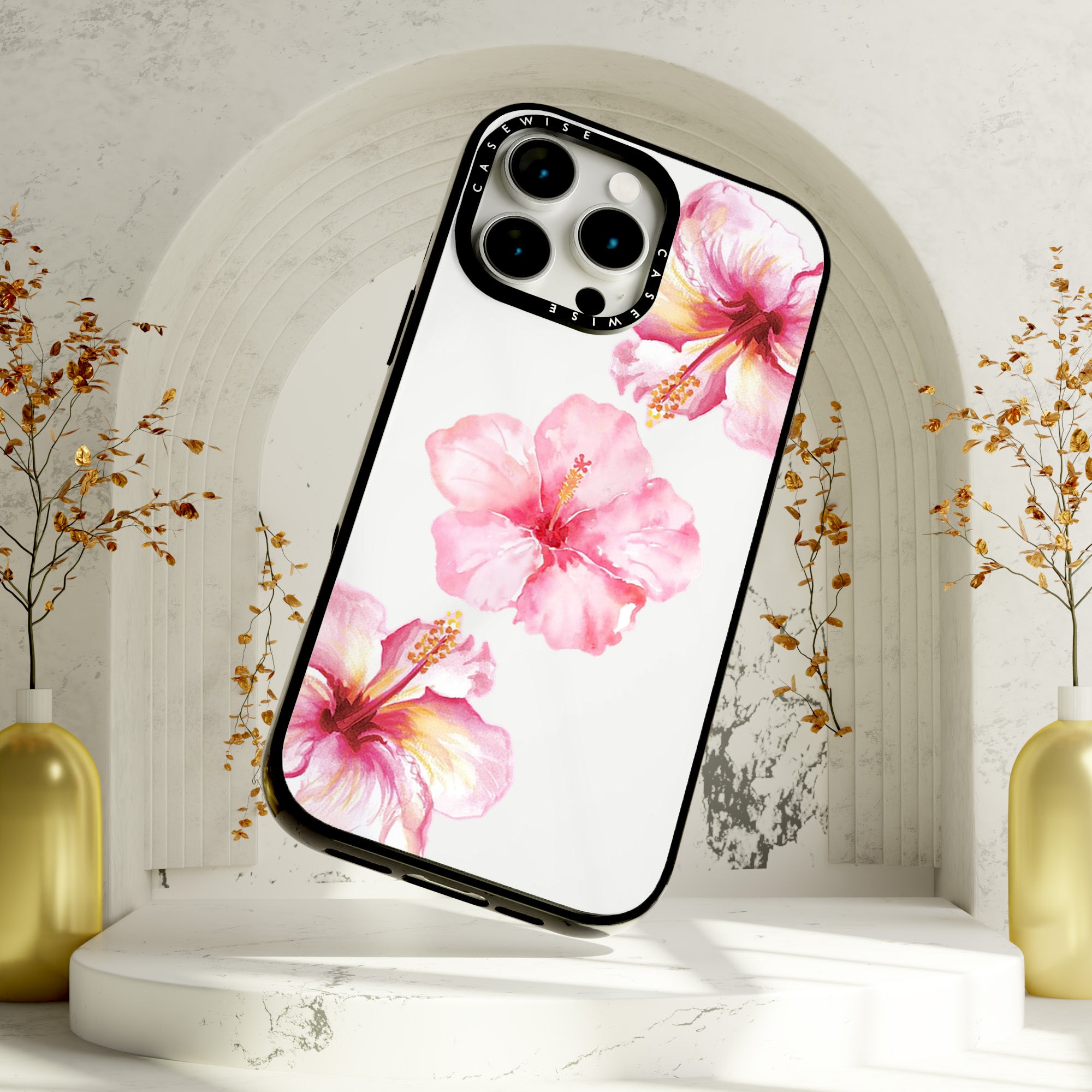 CASEWISE
CASEWISE