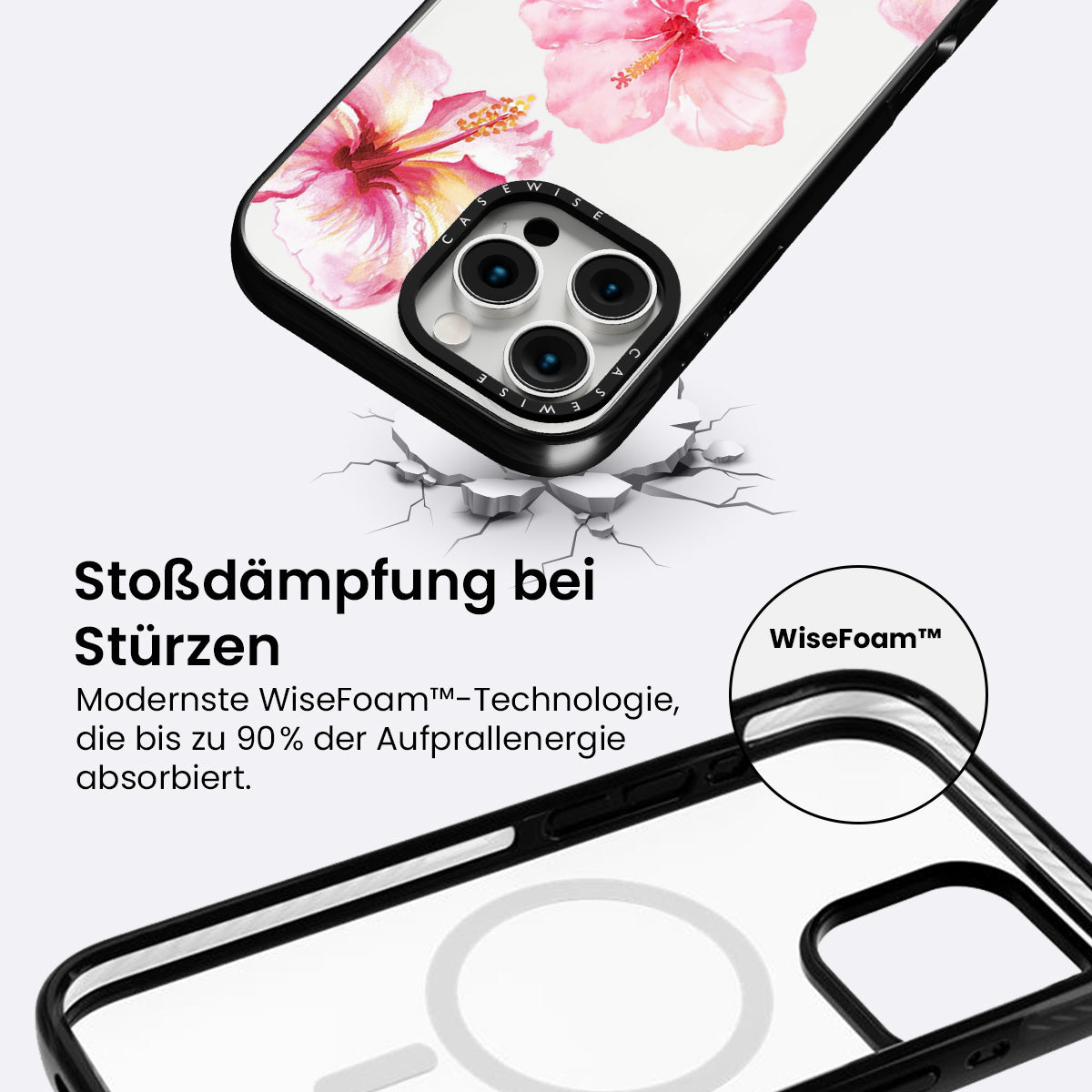 CASEWISE

CASEWISE

Stoßdämpfung bei Stürzen

Modernste WiseFoam™-Technologie, die bis zu 90% der Aufprallenergie absorbiert.

WiseFoam™