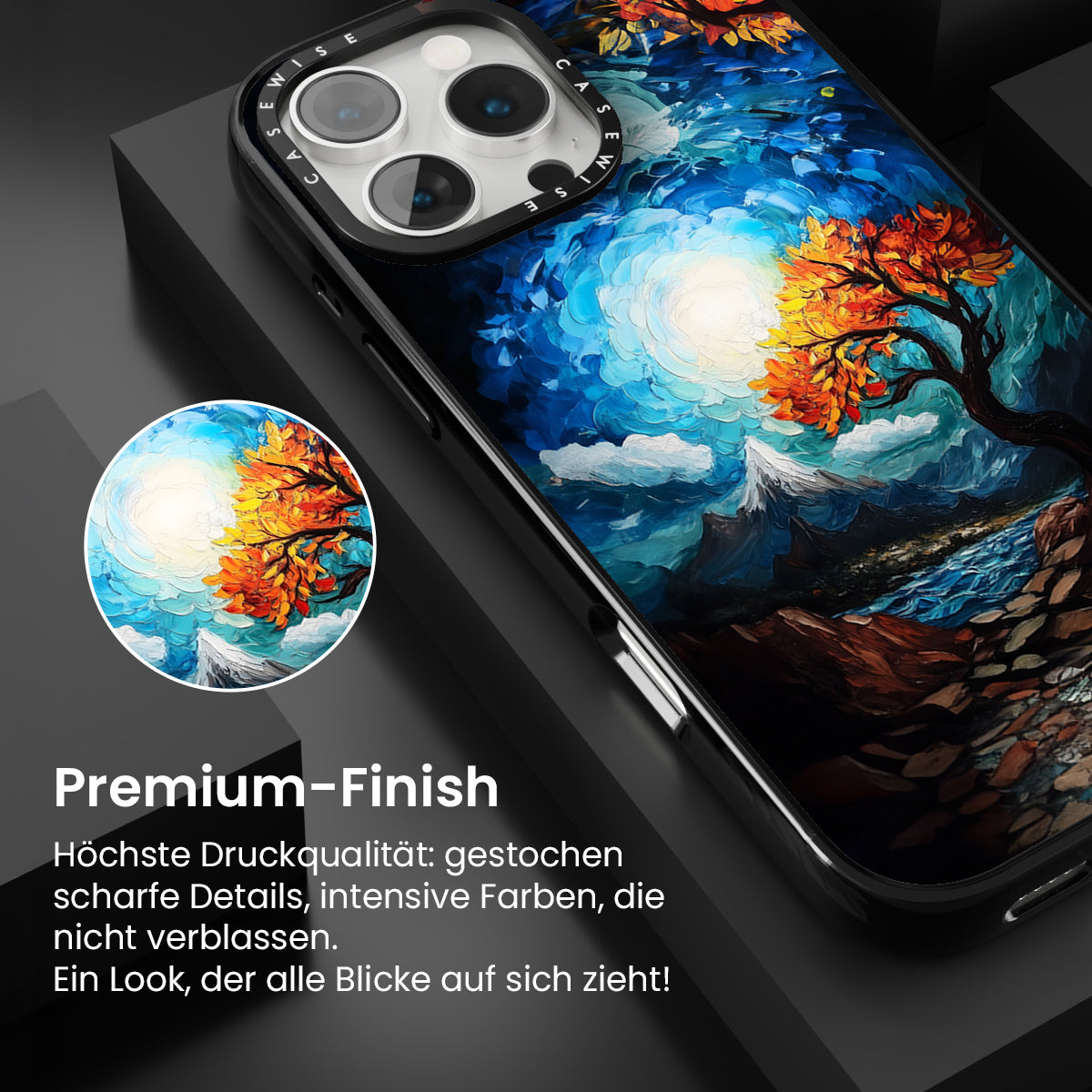 CASEWISE CASEWISE

Premium-Finish

Höchste Druckqualität: gestochen scharfe Details, intensive Farben, die nicht verblassen.
Ein Look, der alle Blicke auf sich zieht!