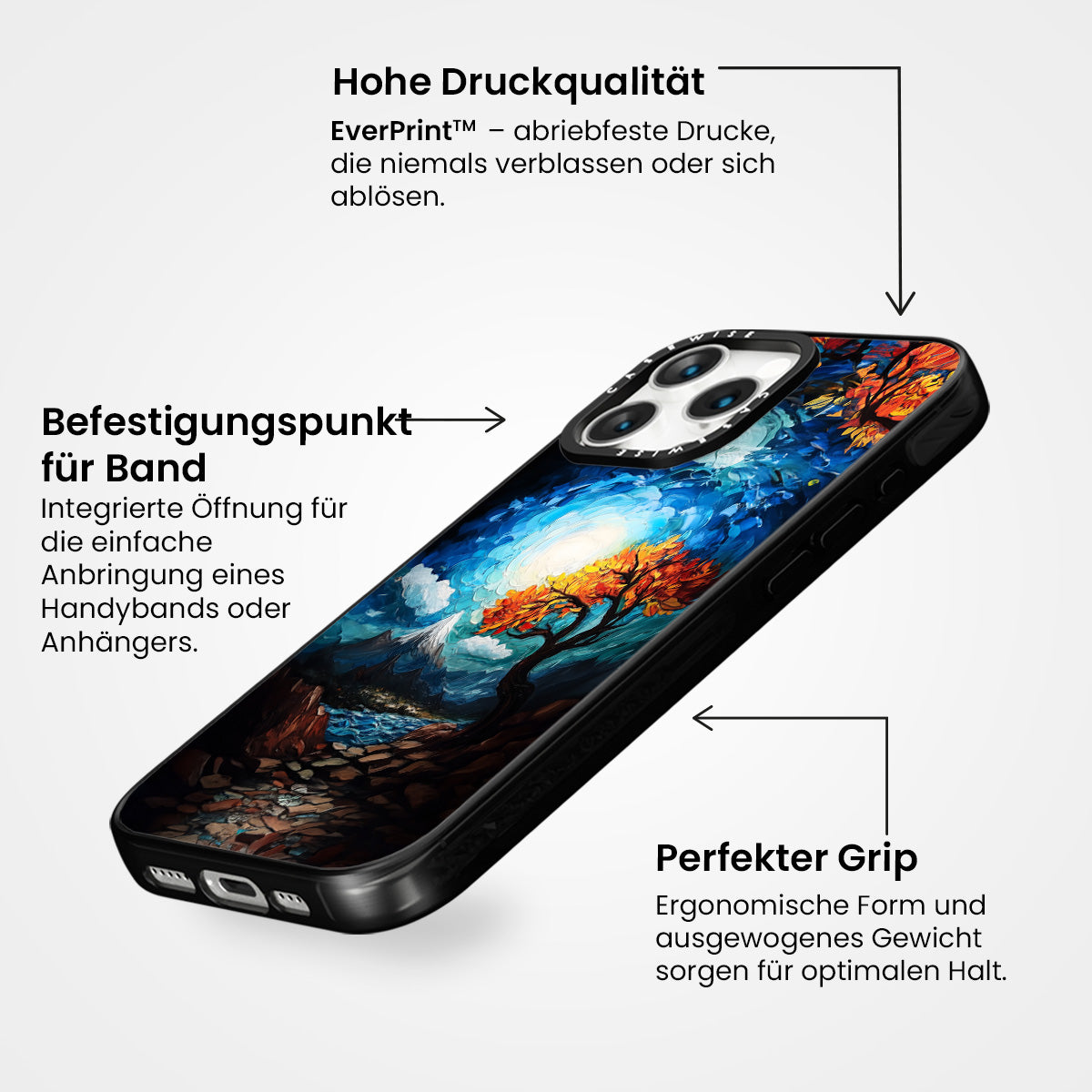 Hohe Druckqualität

EverPrint™ – abriebfeste Drucke, die niemals verblassen oder sich ablösen.

Befestigungspunkt für Band

Integrierte Öffnung für die einfache Anbringung eines Handybands oder Anhängers.

CASEWISE

CASEWISE

Perfekter Grip

Ergonomische Form und ausgewogenes Gewicht sorgen für optimalen Halt.