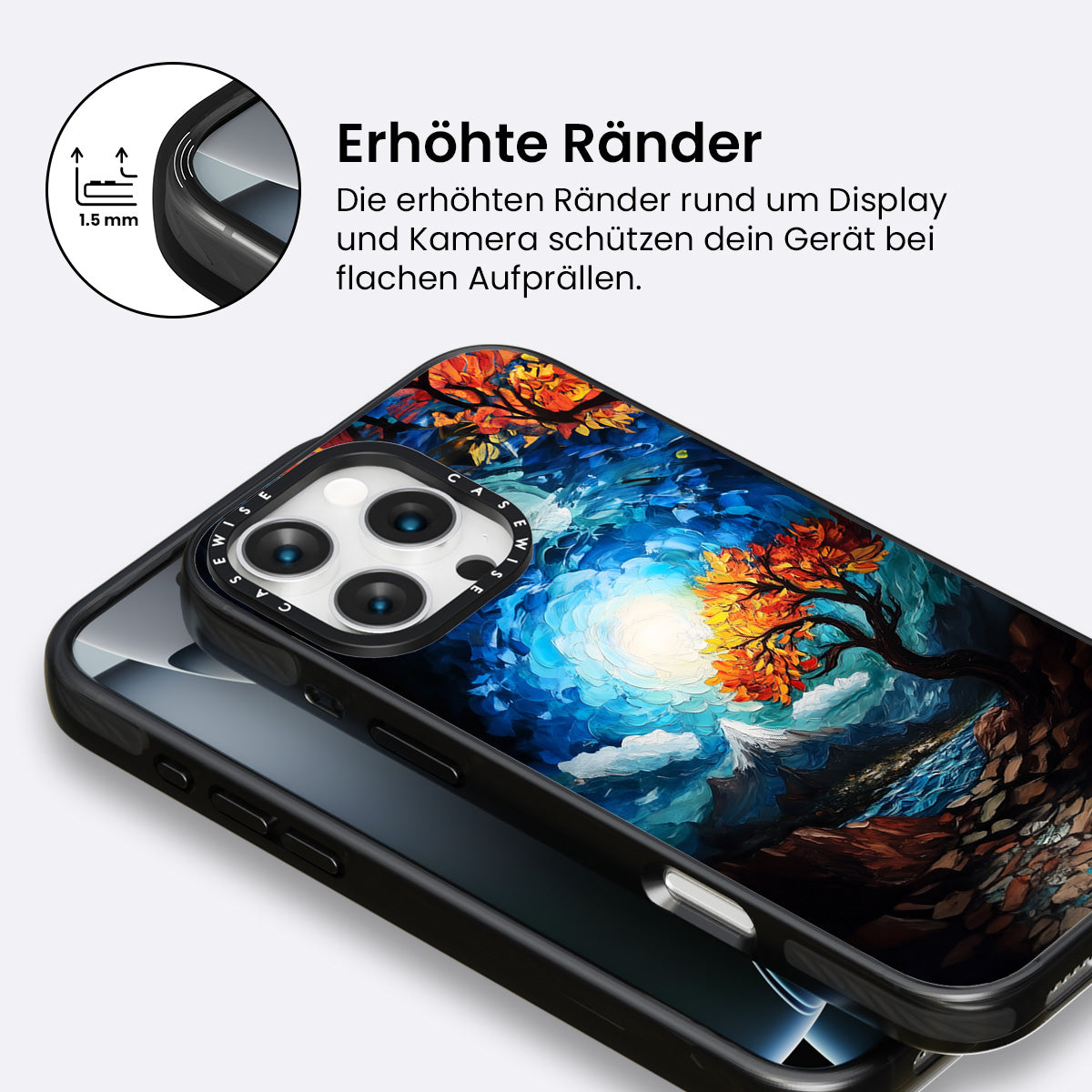 1.5 mm

Erhöhte Ränder

Die erhöhten Ränder rund um Display und Kamera schützen dein Gerät bei flachen Aufprällen.

CASEWISE CASEWISE