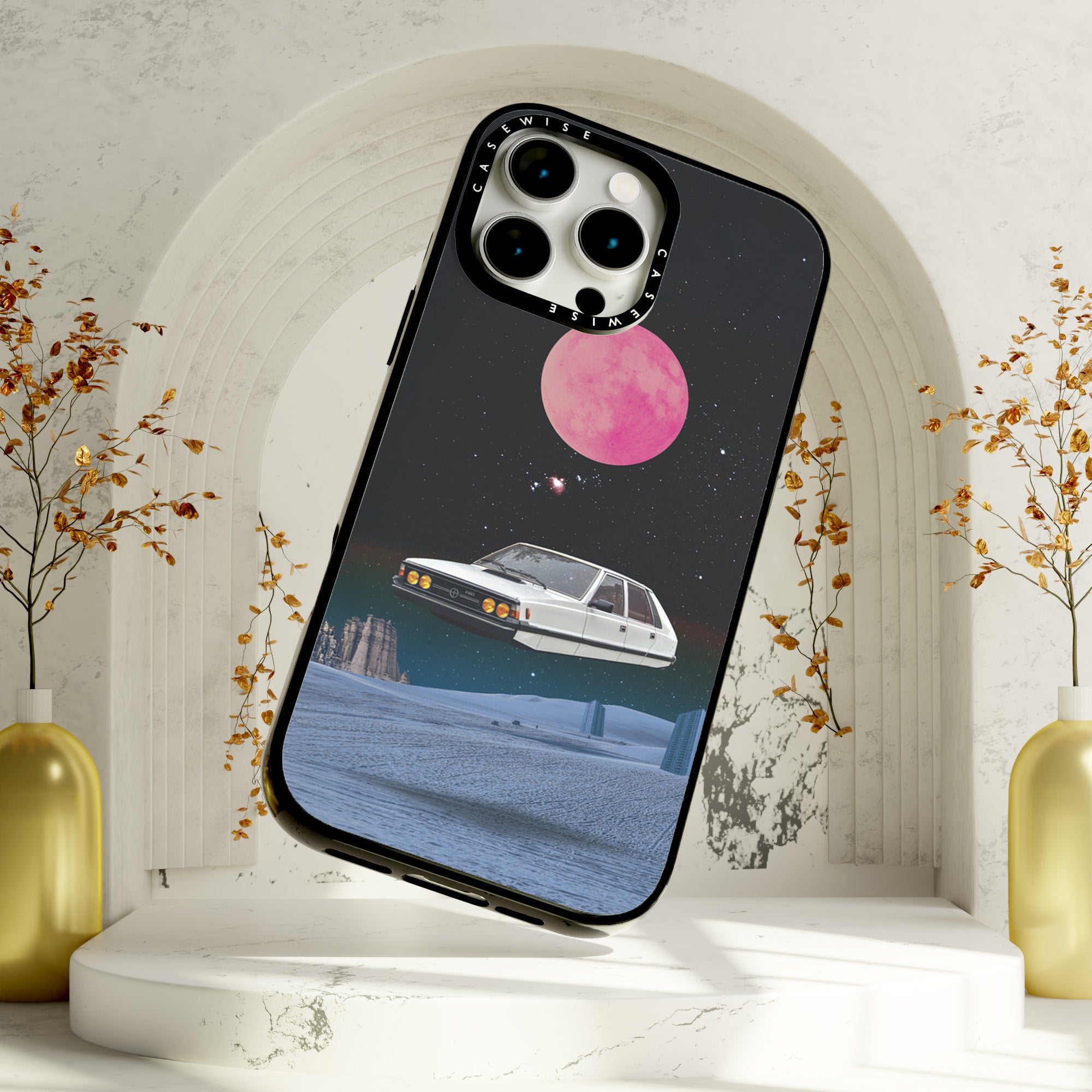 CASEWISE
CASEWISE