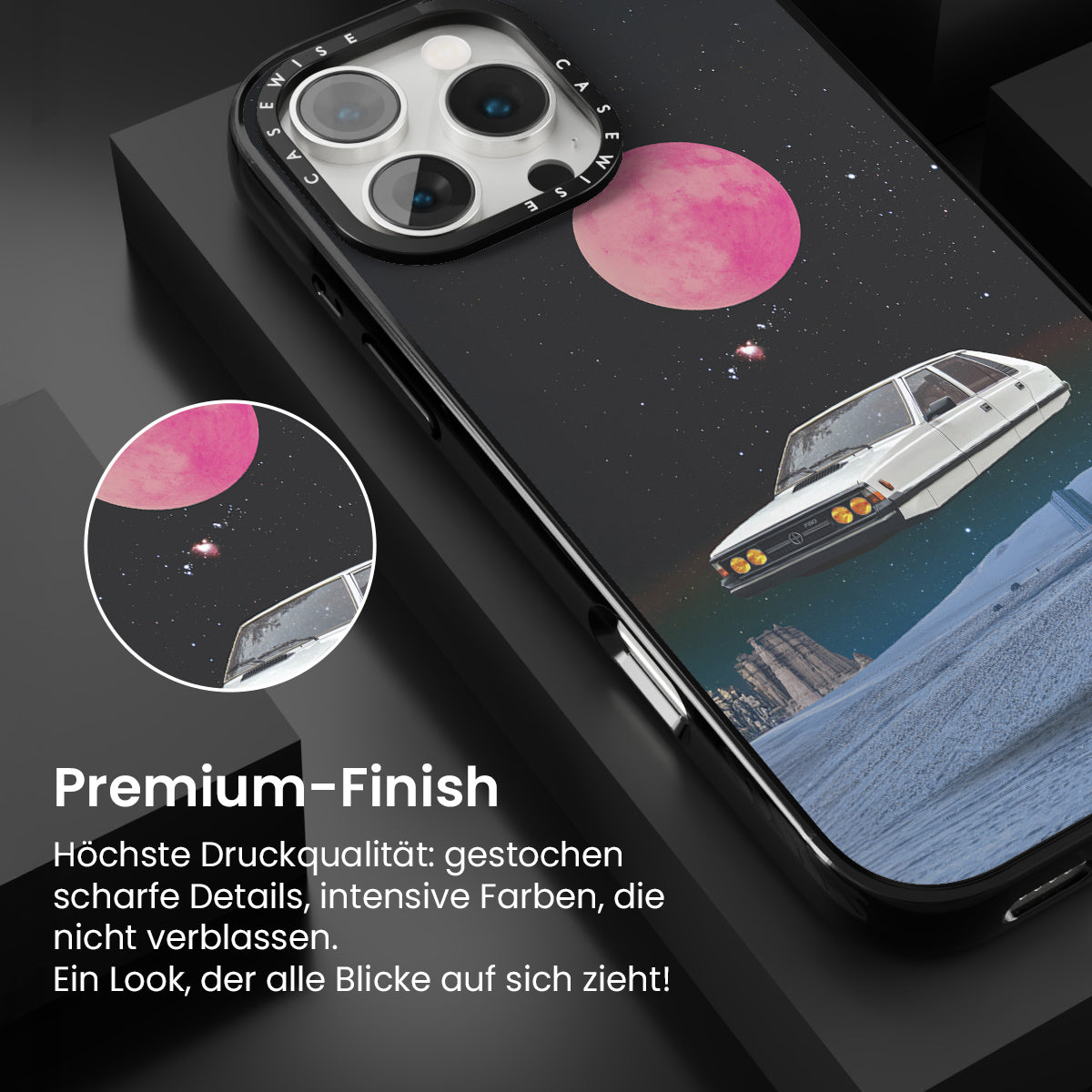 CASEWISE CASEWISE

Premium-Finish

Höchste Druckqualität: gestochen scharfe Details, intensive Farben, die nicht verblassen.
Ein Look, der alle Blicke auf sich zieht!