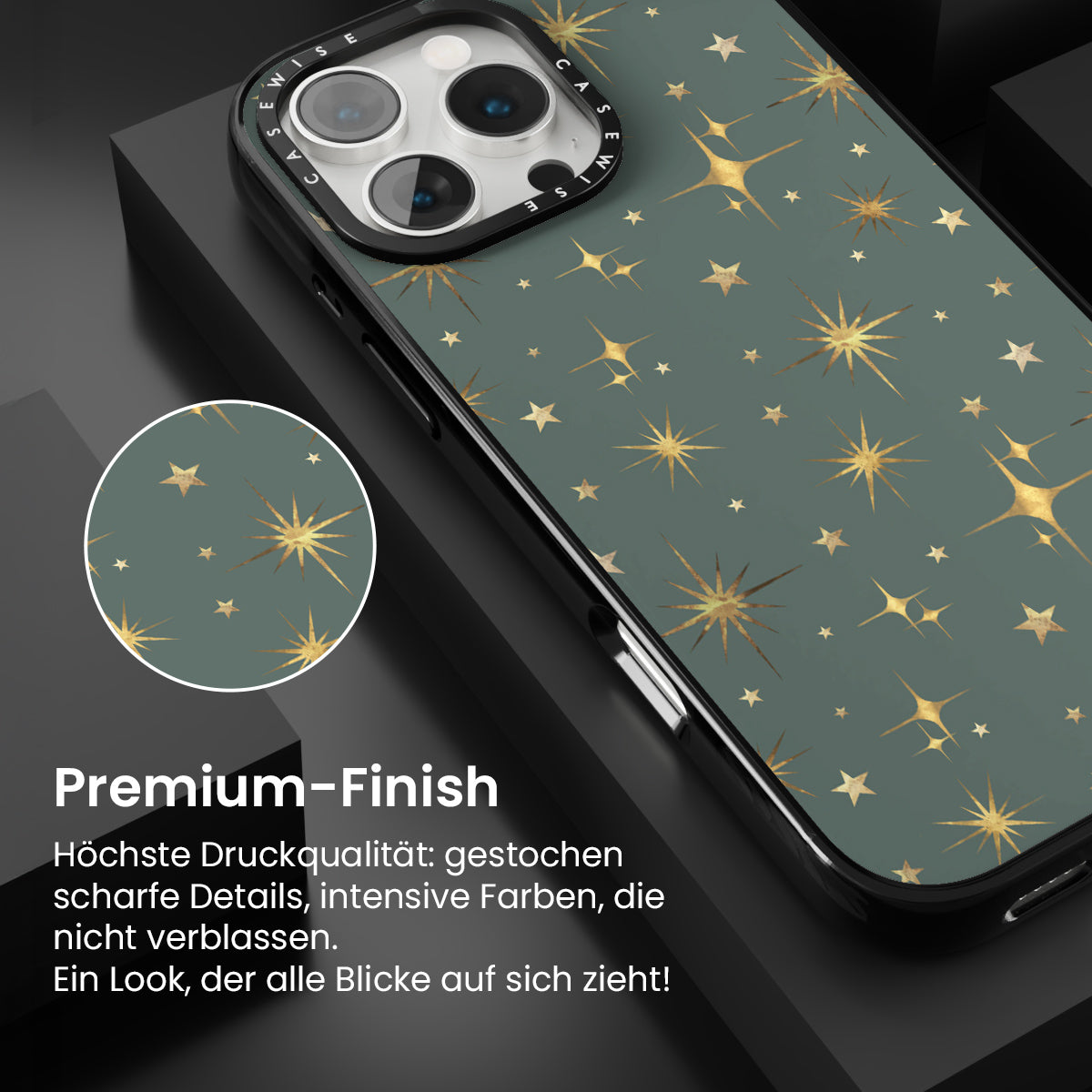 CASEWISE CASEWISE

Premium-Finish

Höchste Druckqualität: gestochen scharfe Details, intensive Farben, die nicht verblassen.
Ein Look, der alle Blicke auf sich zieht!