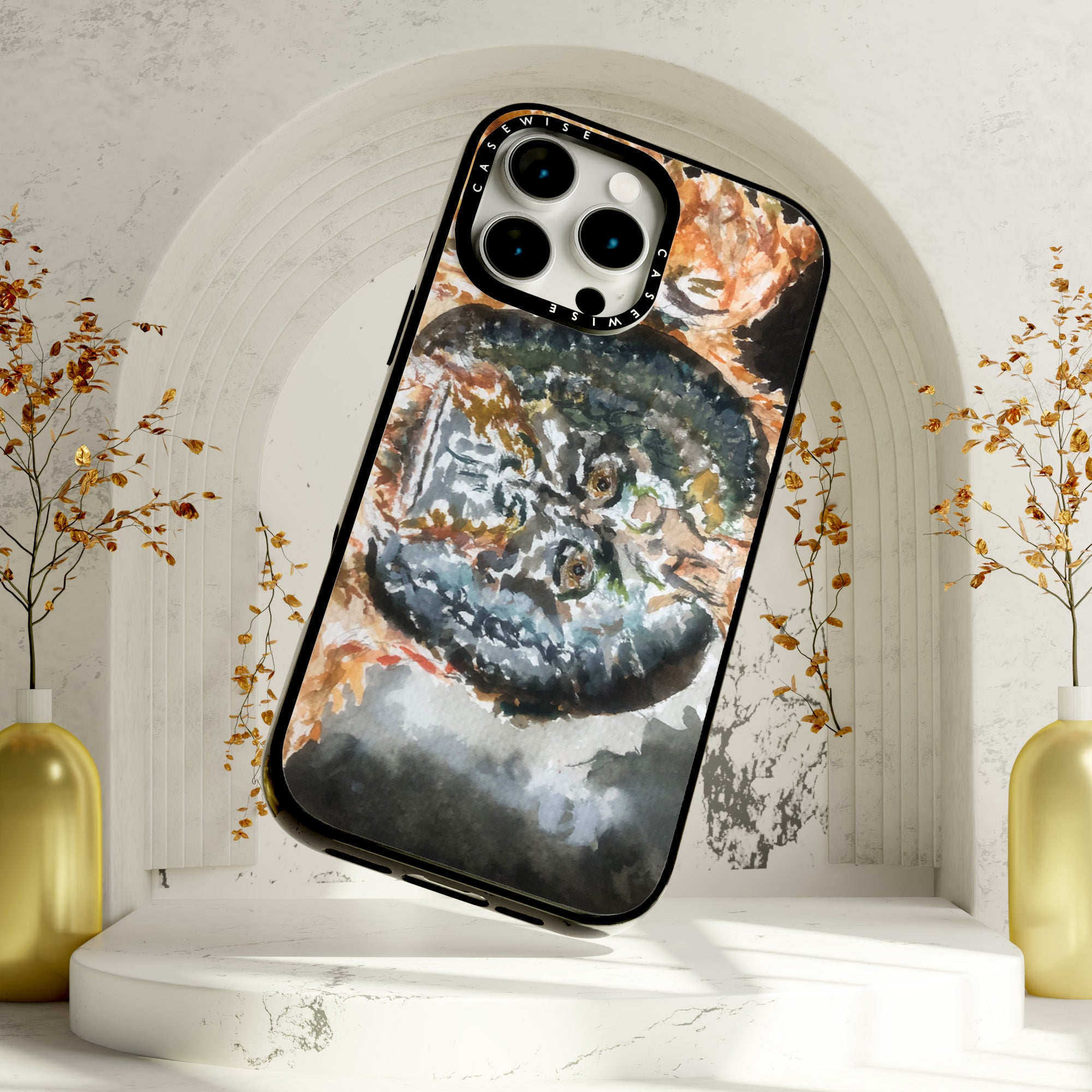 CASEWISE
CASEWISE