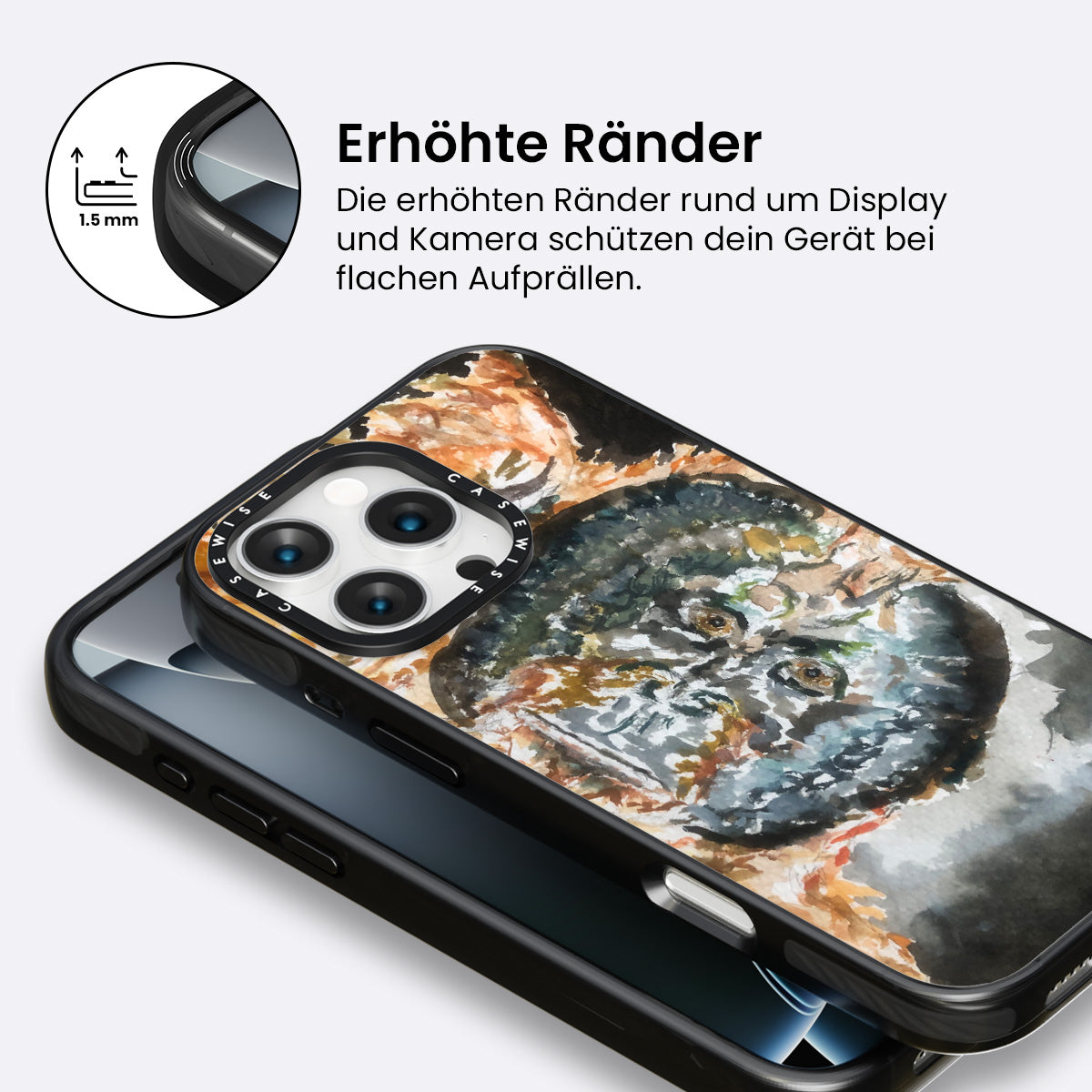 1.5 mm

Erhöhte Ränder

Die erhöhten Ränder rund um Display und Kamera schützen dein Gerät bei flachen Aufprällen.

CASEWISE CASEWISE