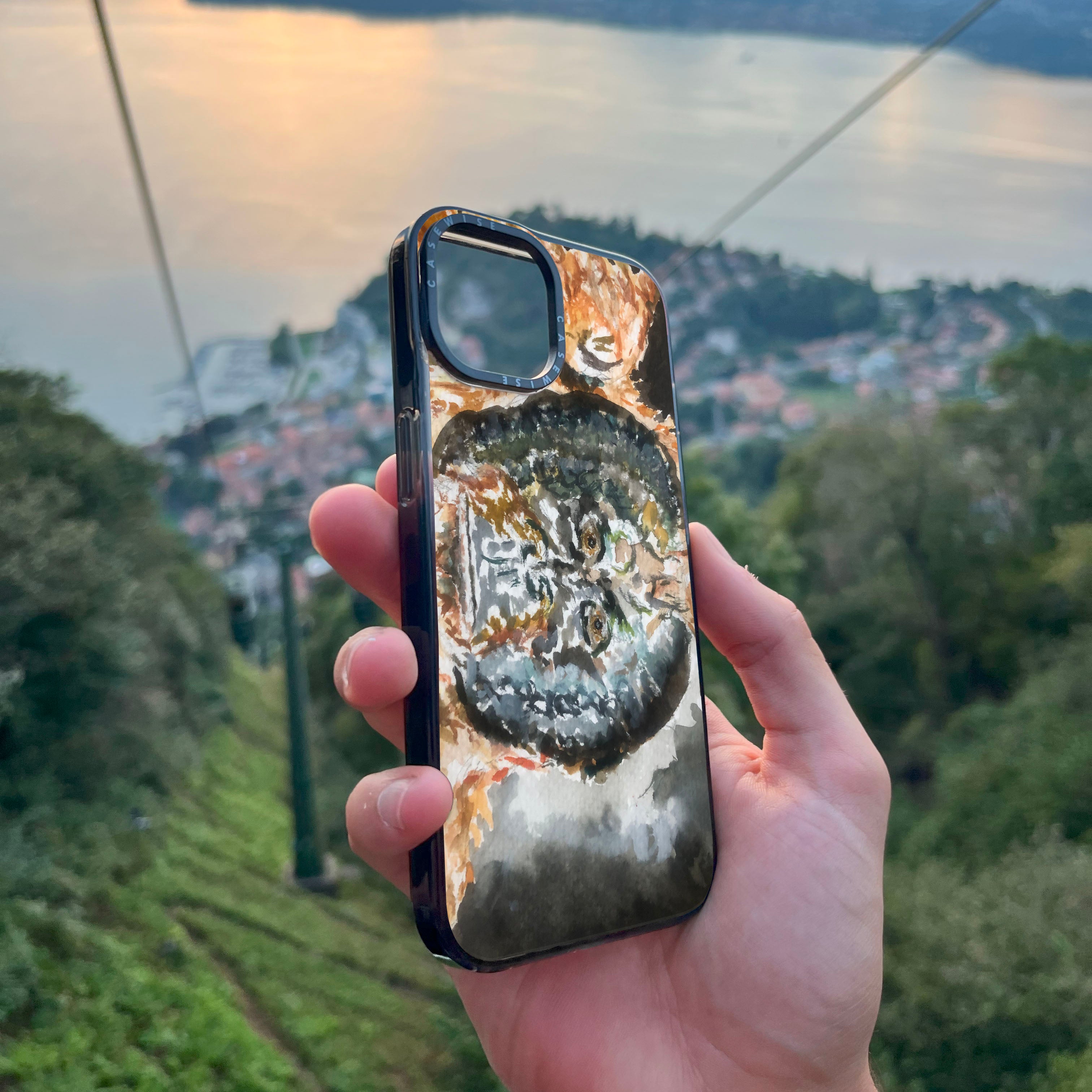 CASEWISE CASEWISE