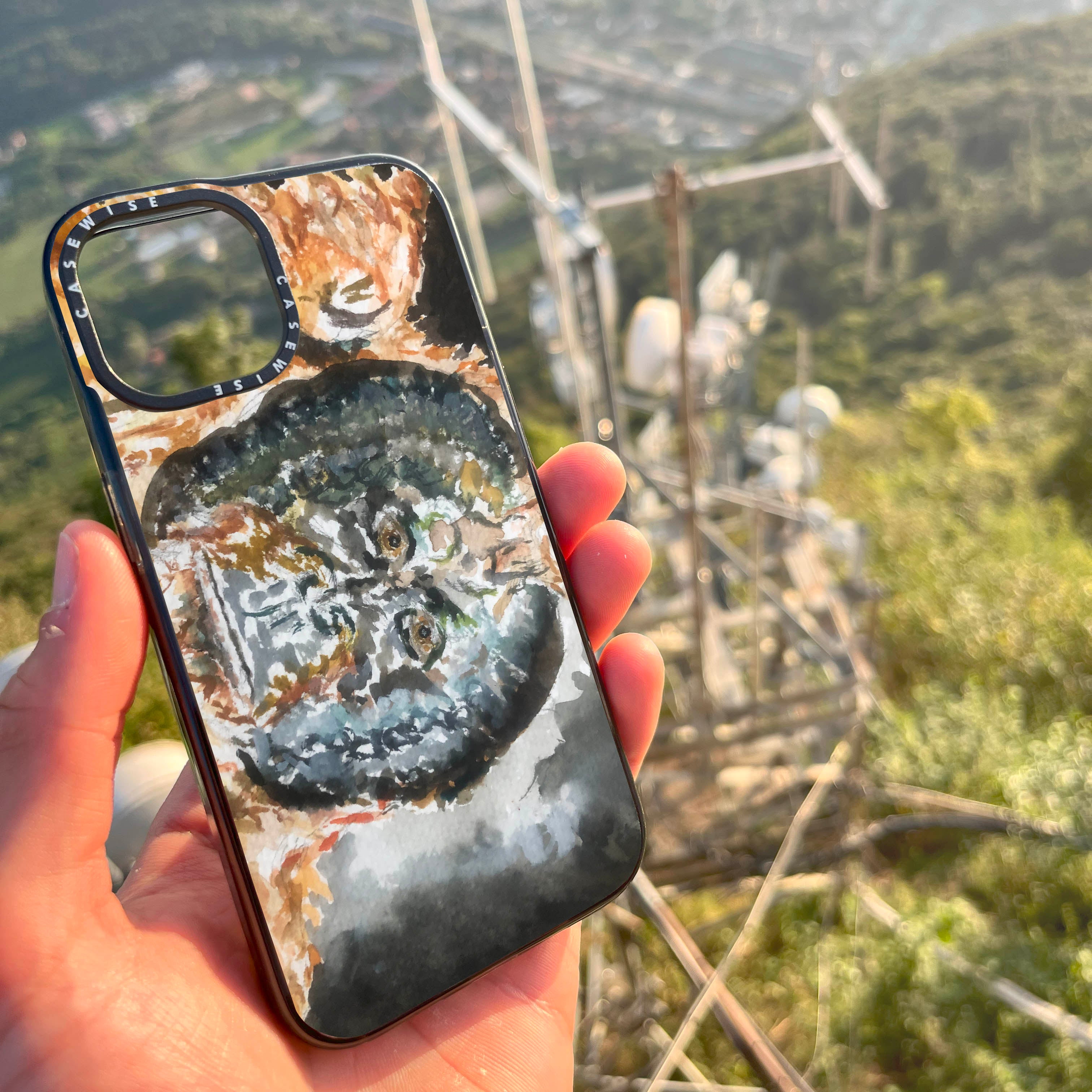 CASEWISE CASEWISE