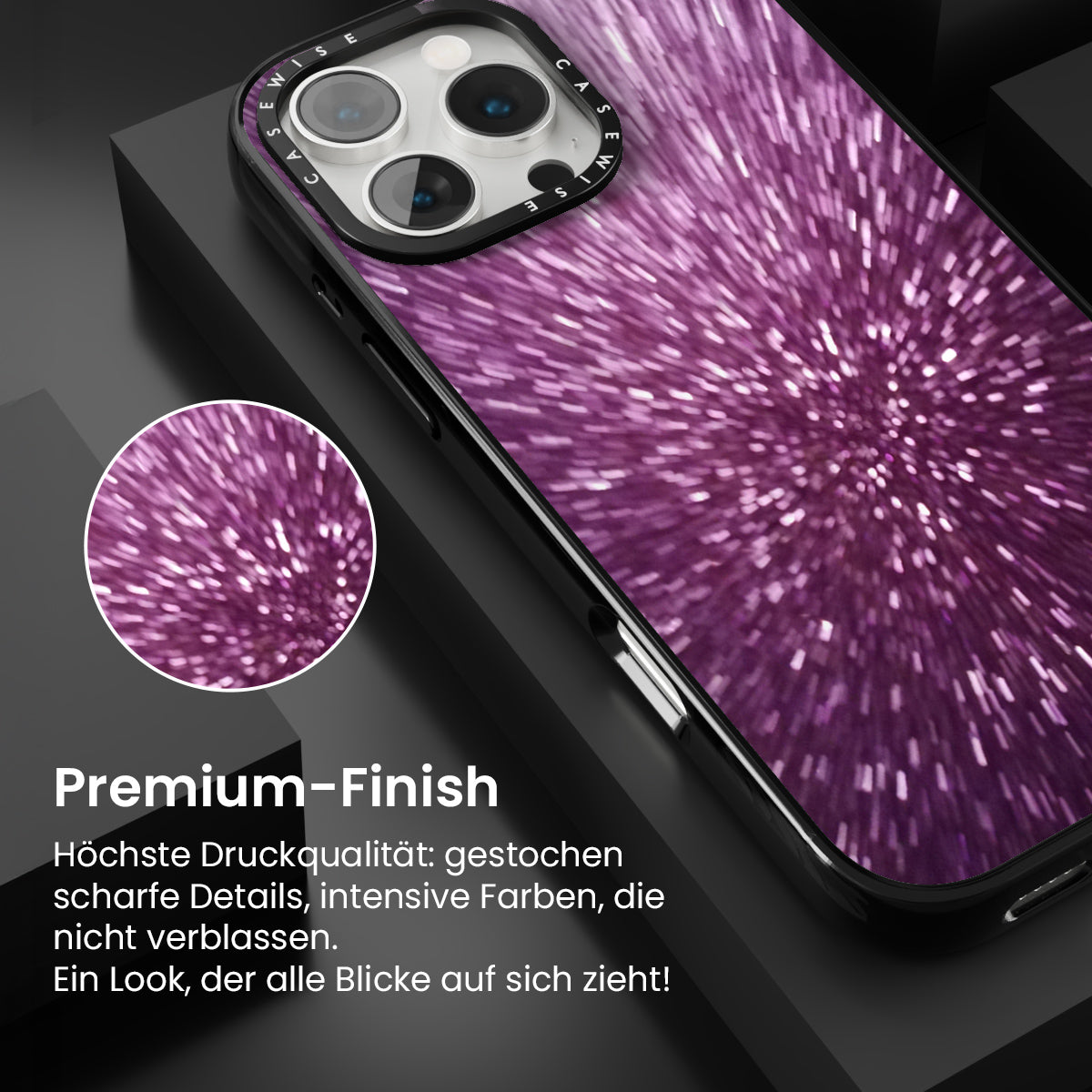 CASEWISE CASEWISE

Premium-Finish

Höchste Druckqualität: gestochen scharfe Details, intensive Farben, die nicht verblassen.
Ein Look, der alle Blicke auf sich zieht!