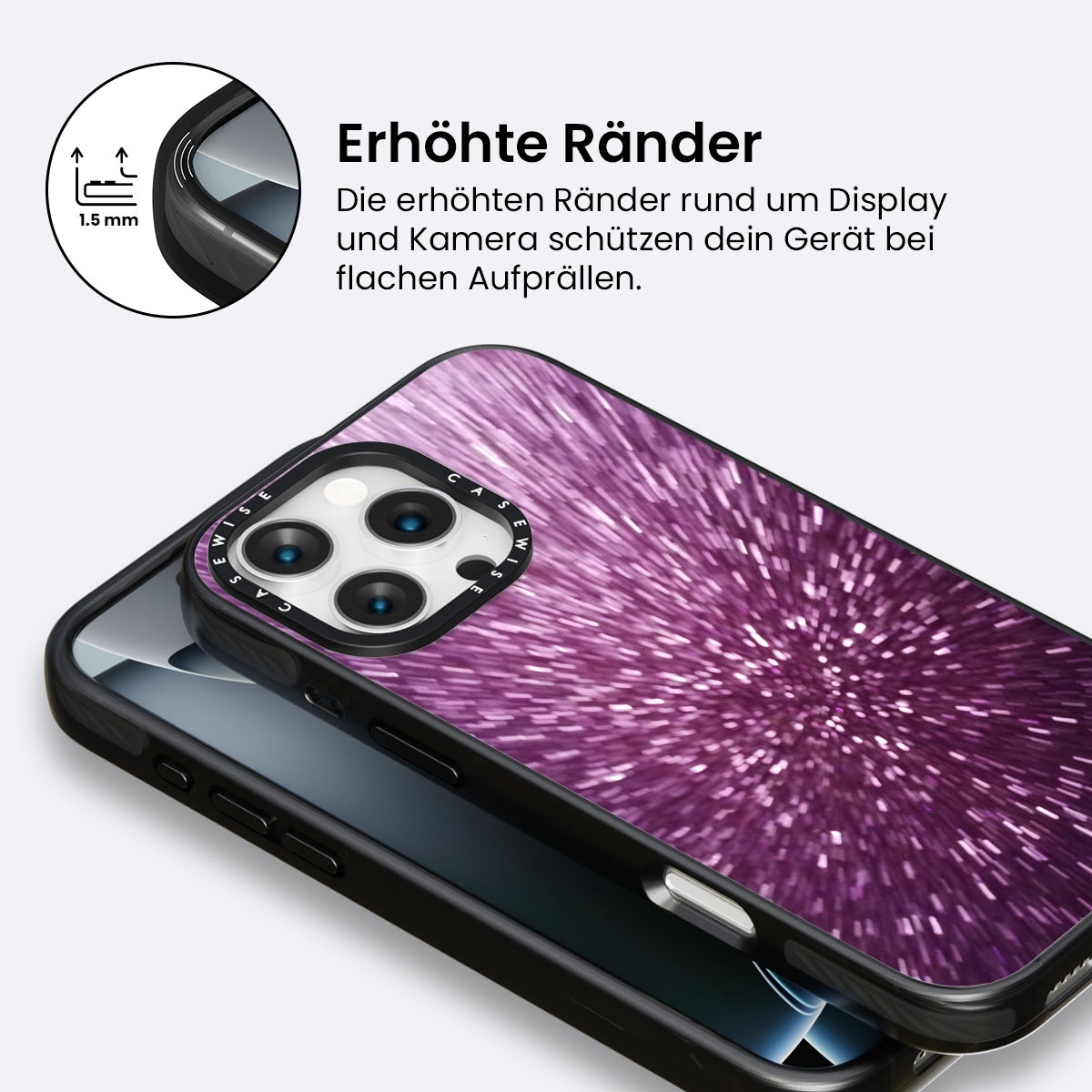 1.5 mm

Erhöhte Ränder

Die erhöhten Ränder rund um Display und Kamera schützen dein Gerät bei flachen Aufprällen.

CASEWISE CASEWISE