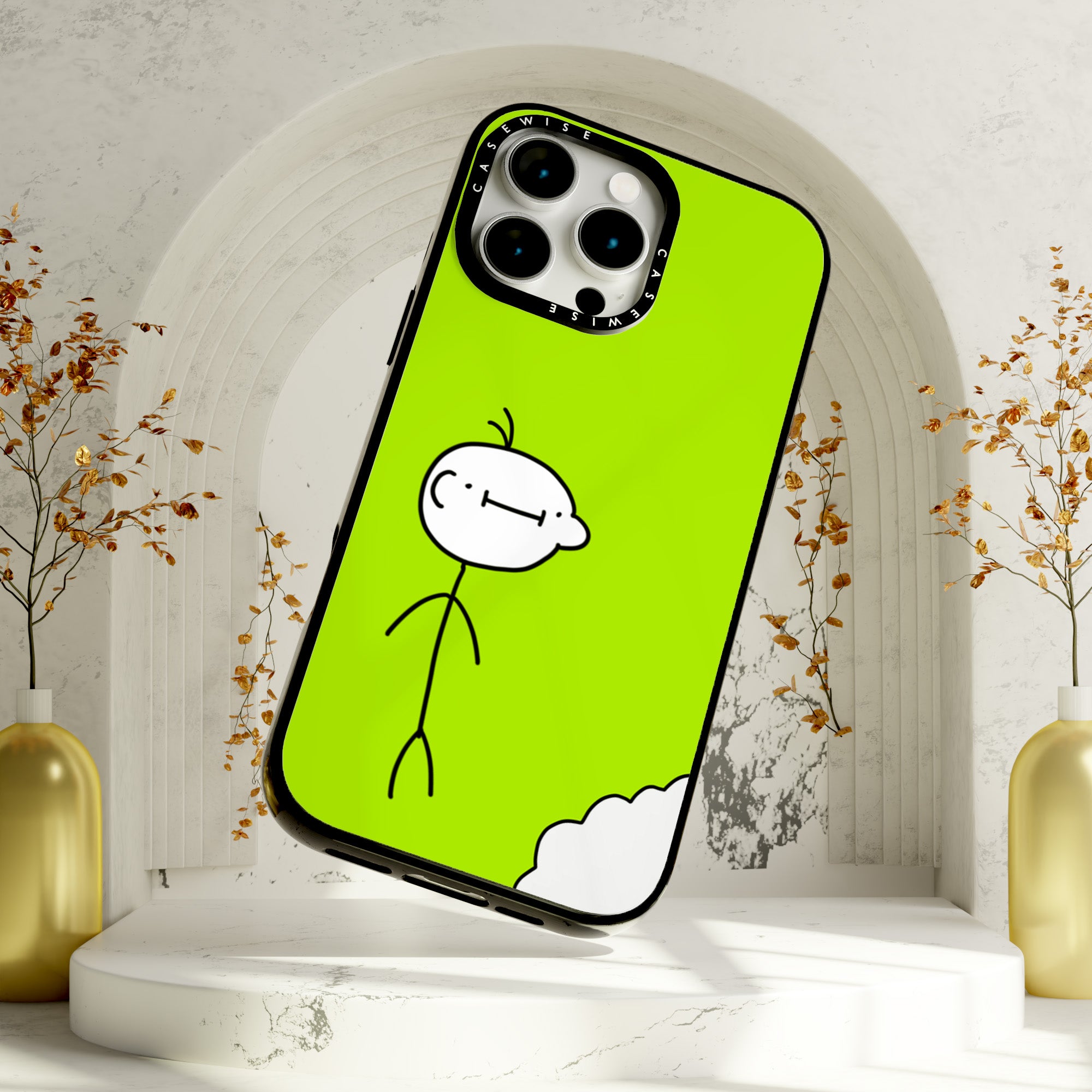 CASEWISE
CASEWISE