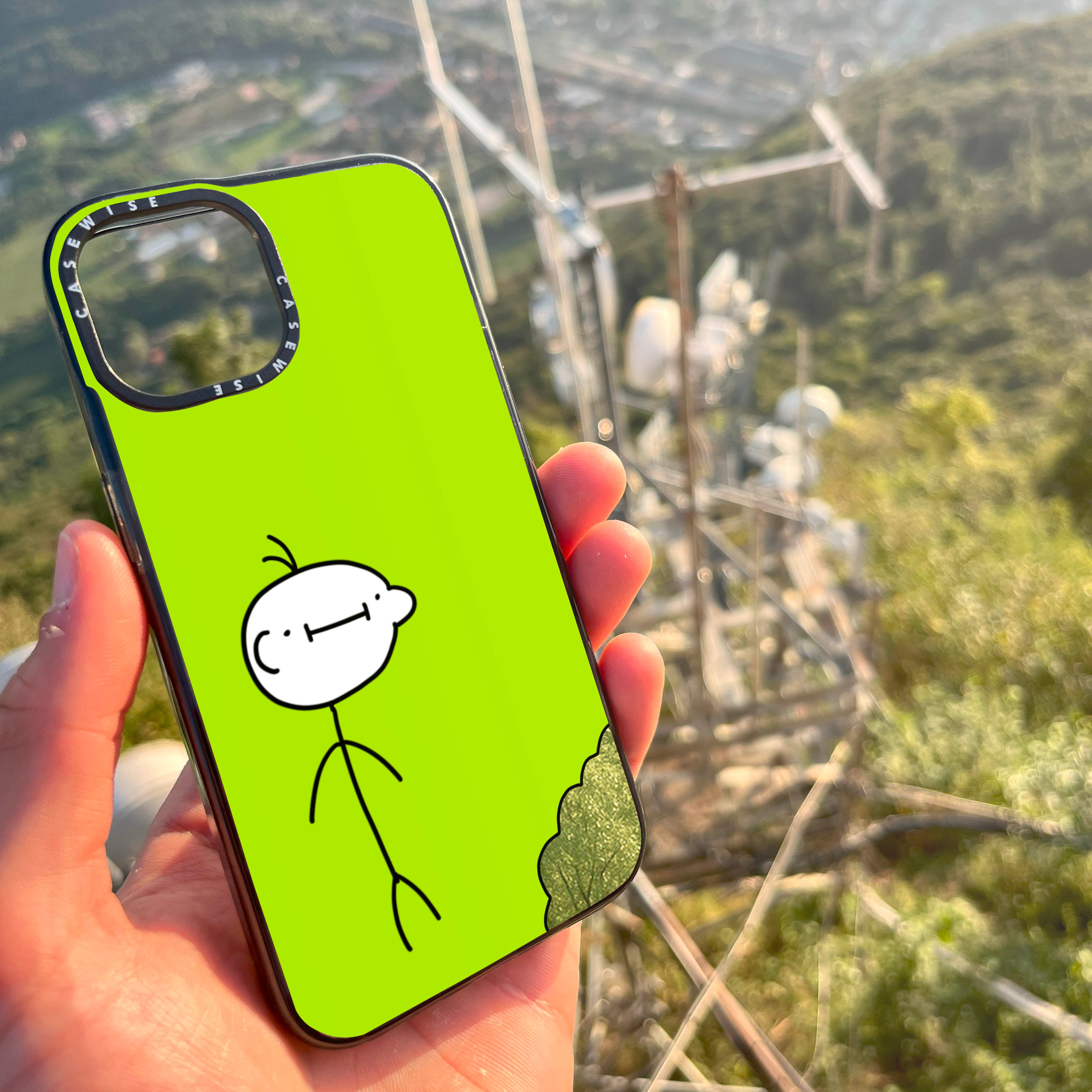 CASEWISE CASEWISE