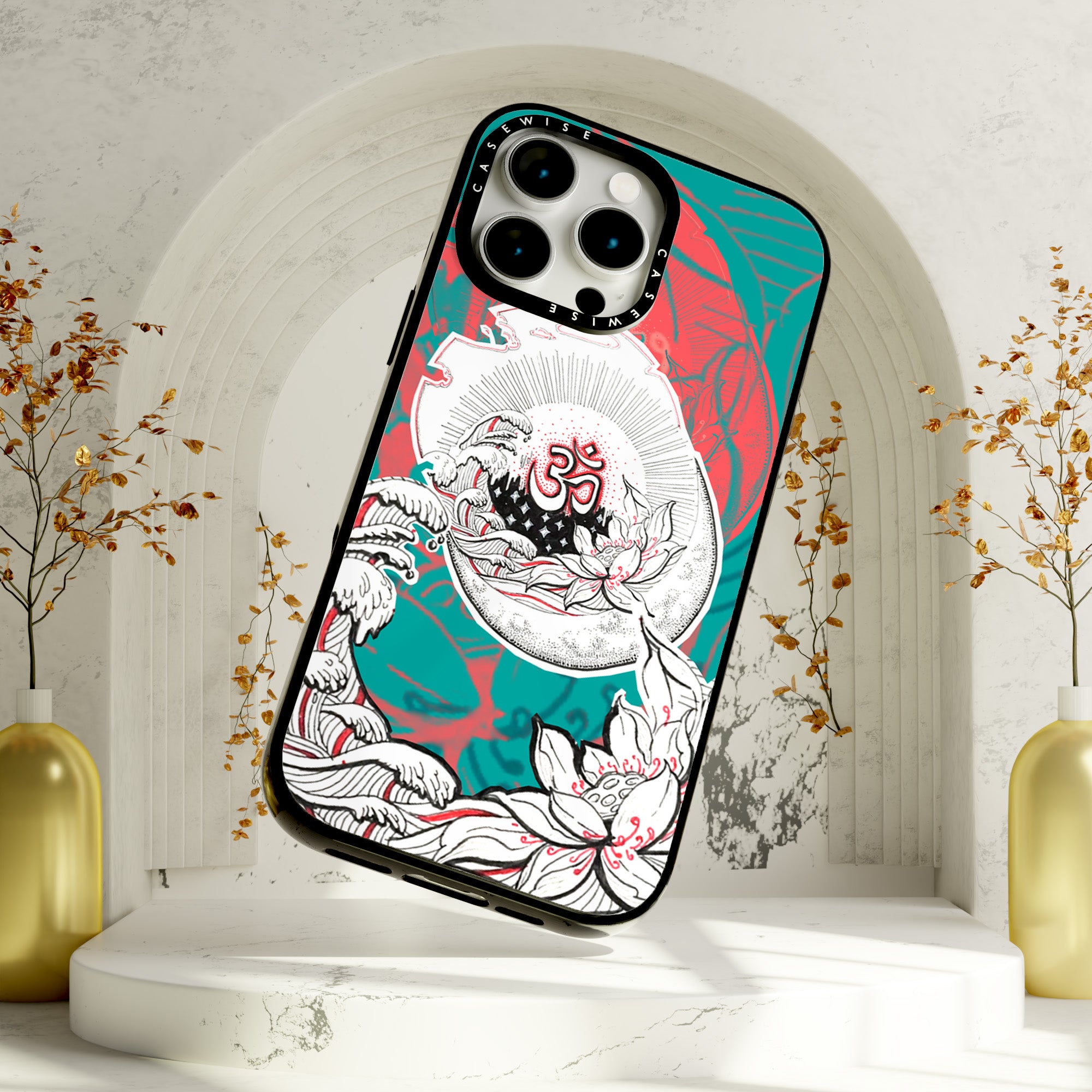 CASEWISE
CASEWISE
ॐ