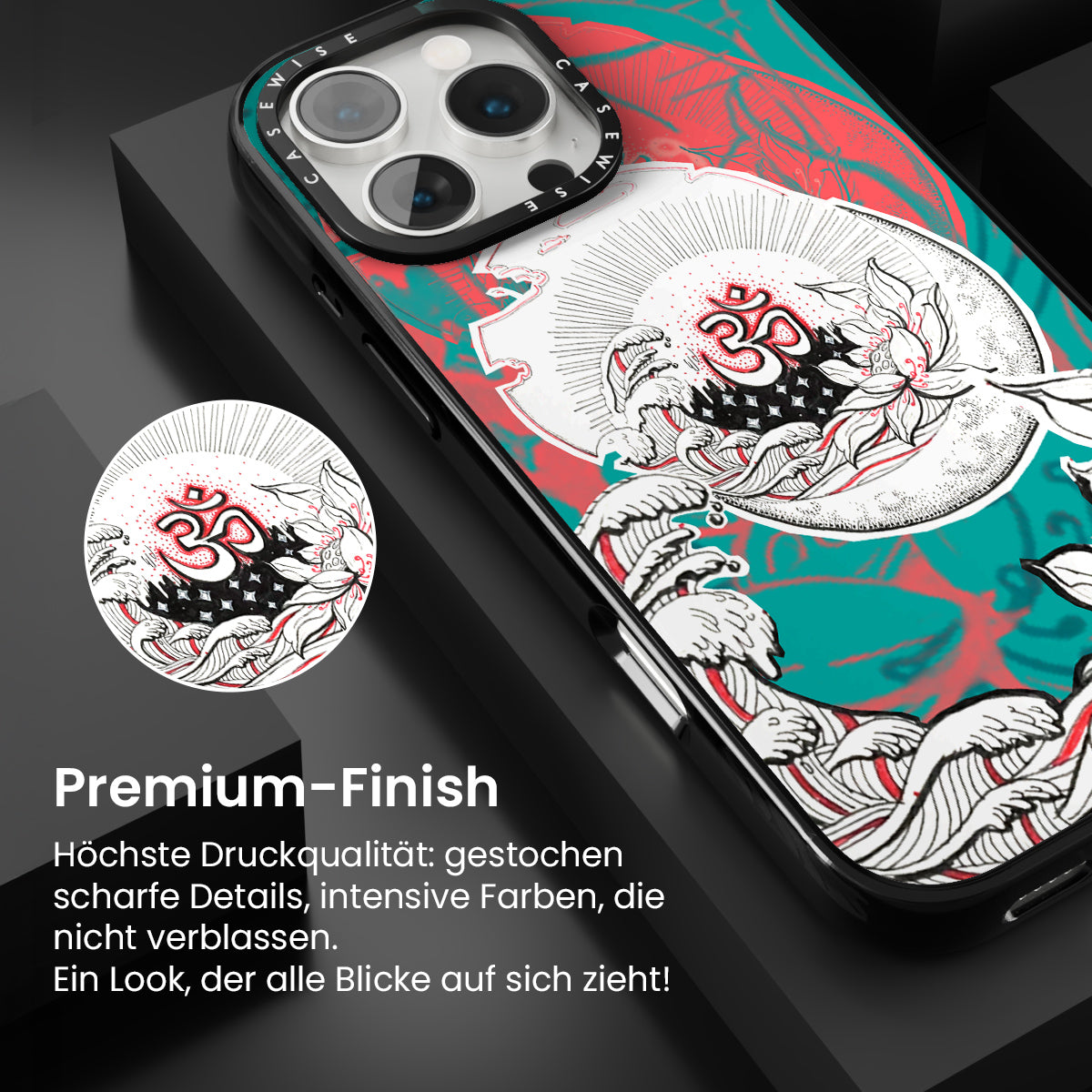 CASEWISE CASEWISE

ॐ

ॐ

Premium-Finish

Höchste Druckqualität: gestochen scharfe Details, intensive Farben, die nicht verblassen.
Ein Look, der alle Blicke auf sich zieht!