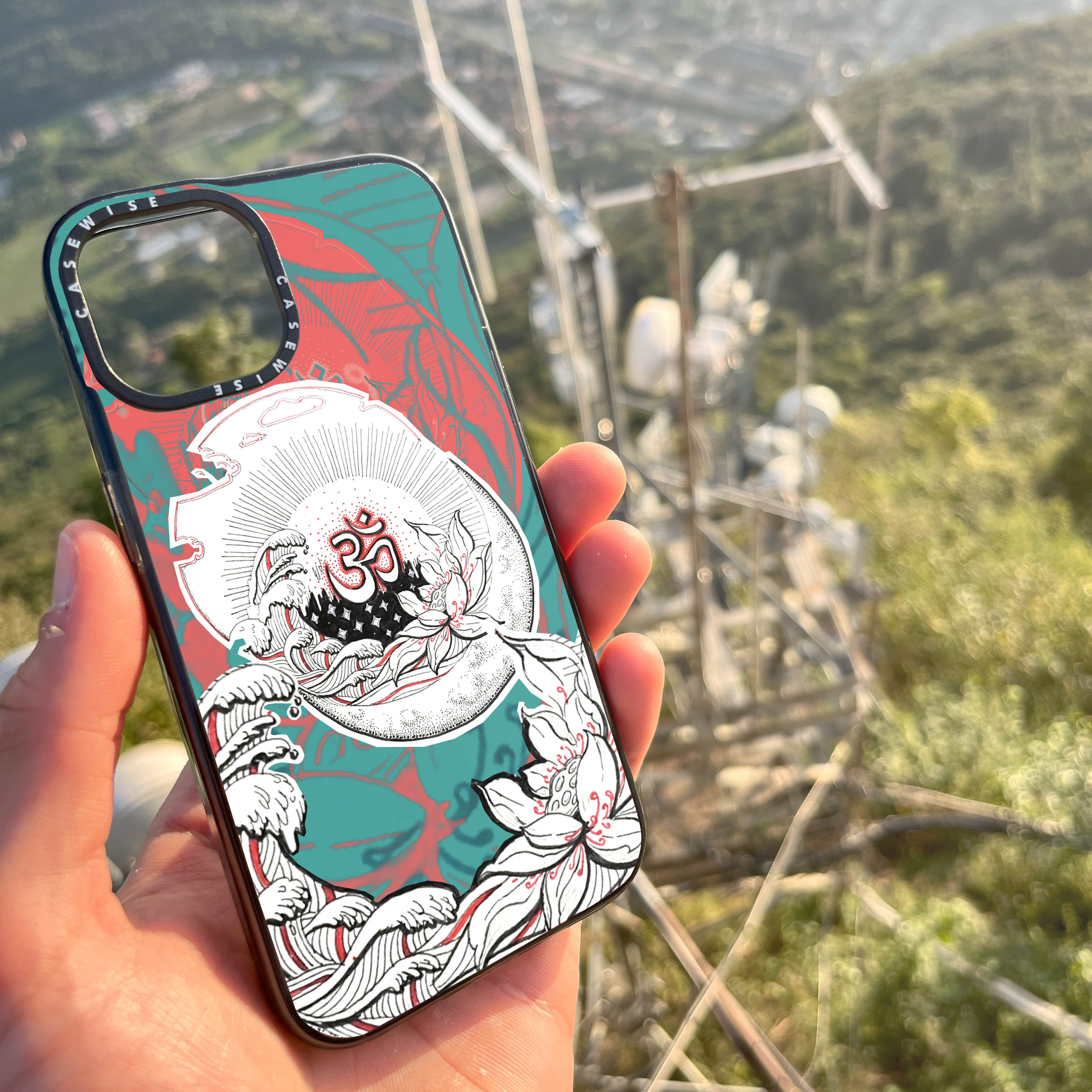 CASEWISE
CASEWISE
ॐ