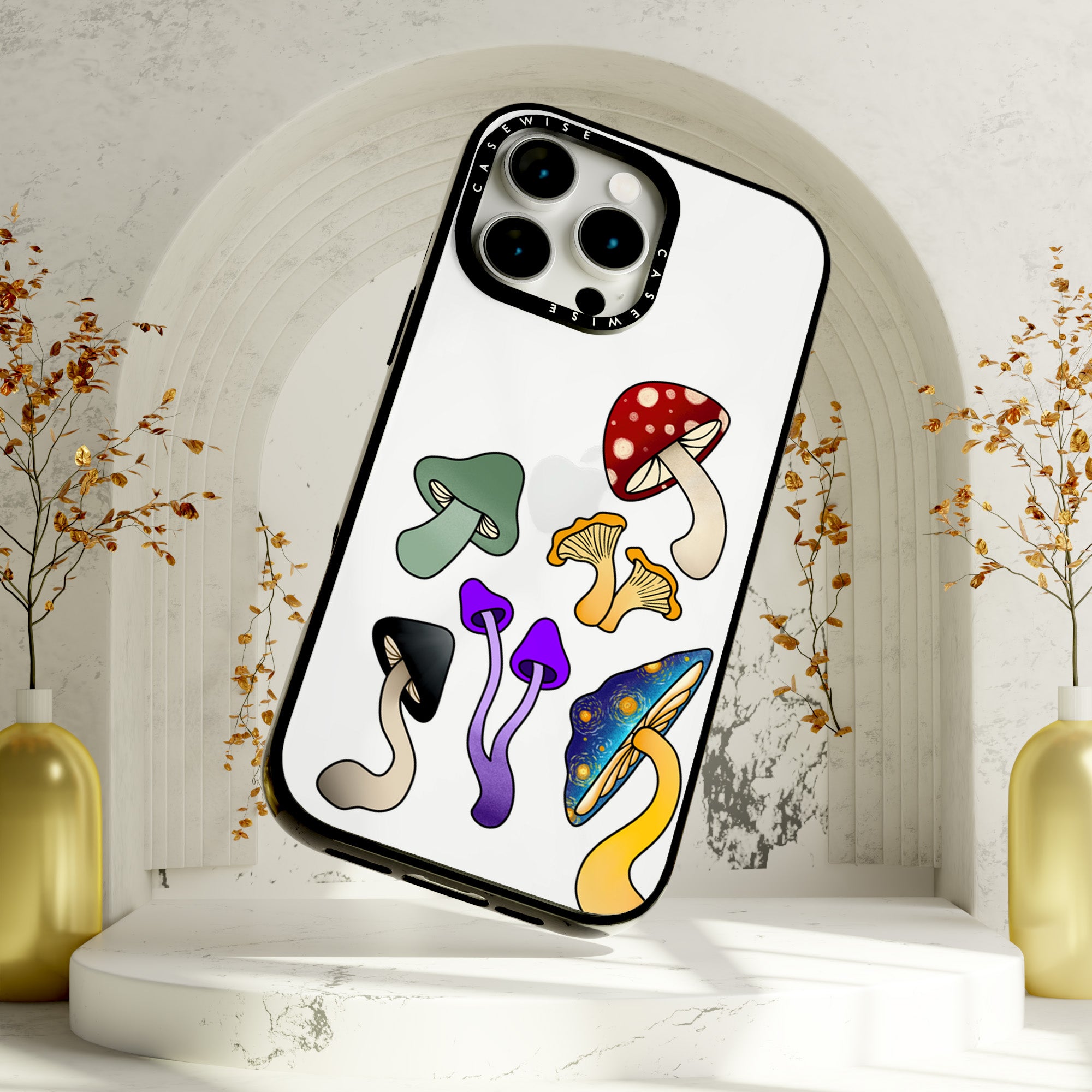 CASEWISE
CASEWISE