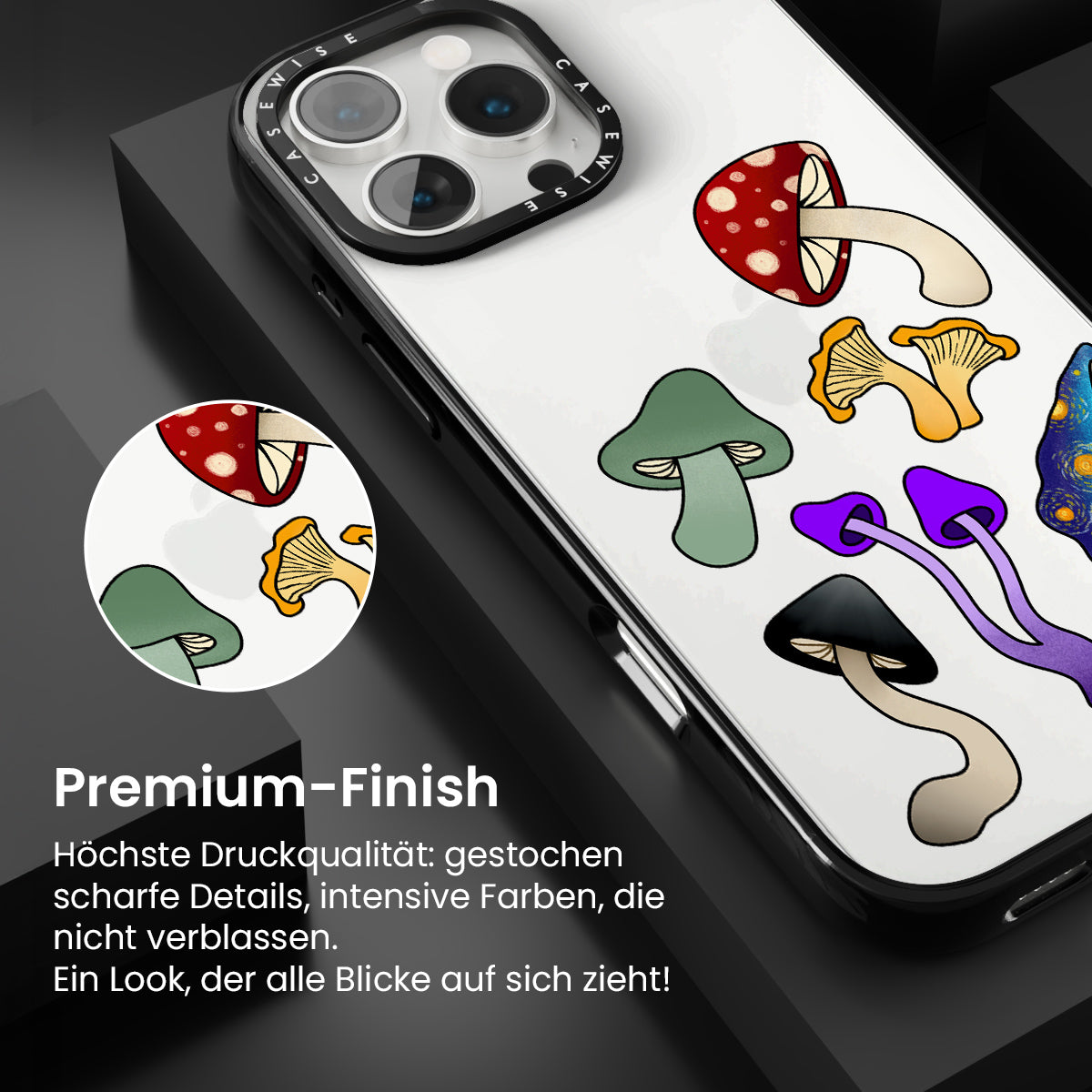 CASEWISE CASEWISE

Premium-Finish

Höchste Druckqualität: gestochen scharfe Details, intensive Farben, die nicht verblassen.
Ein Look, der alle Blicke auf sich zieht!